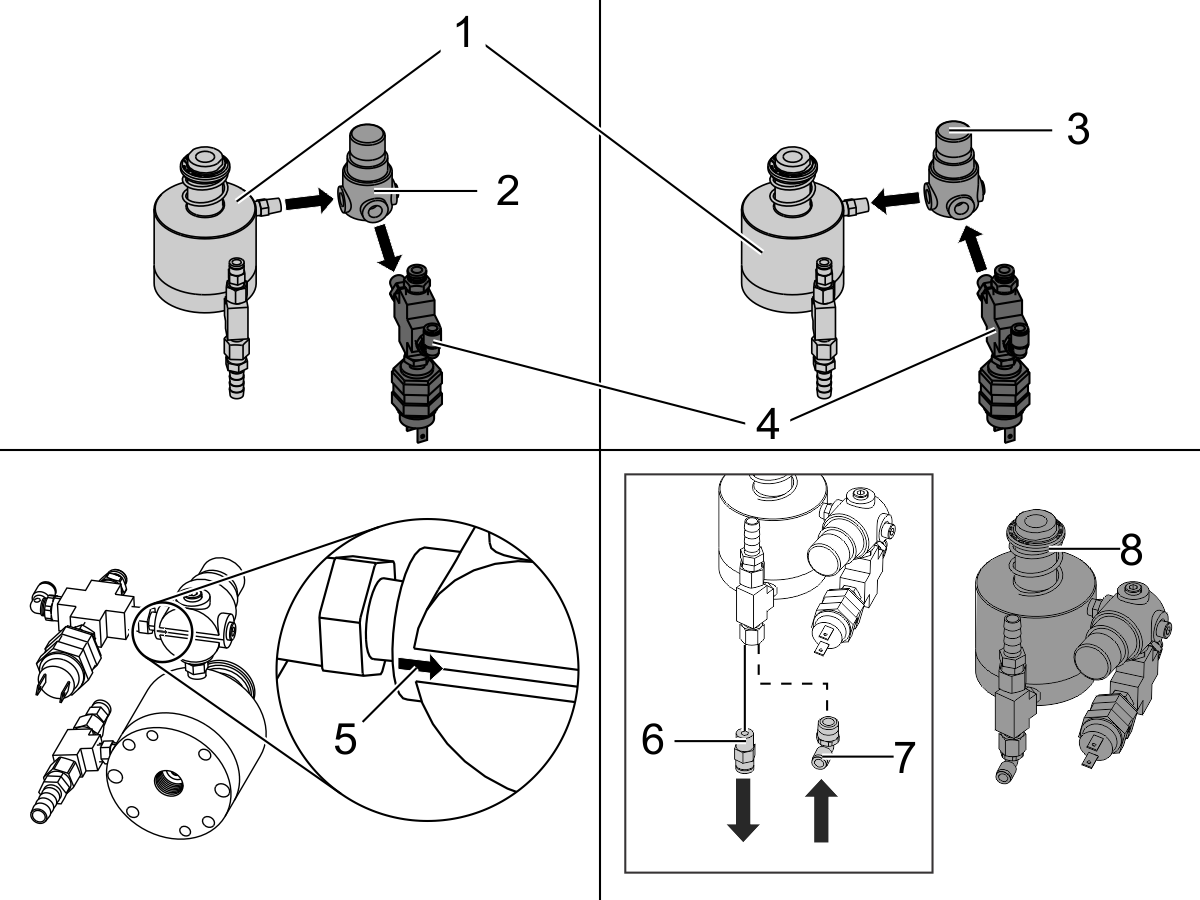 1
2
3
4
5
6
7
8