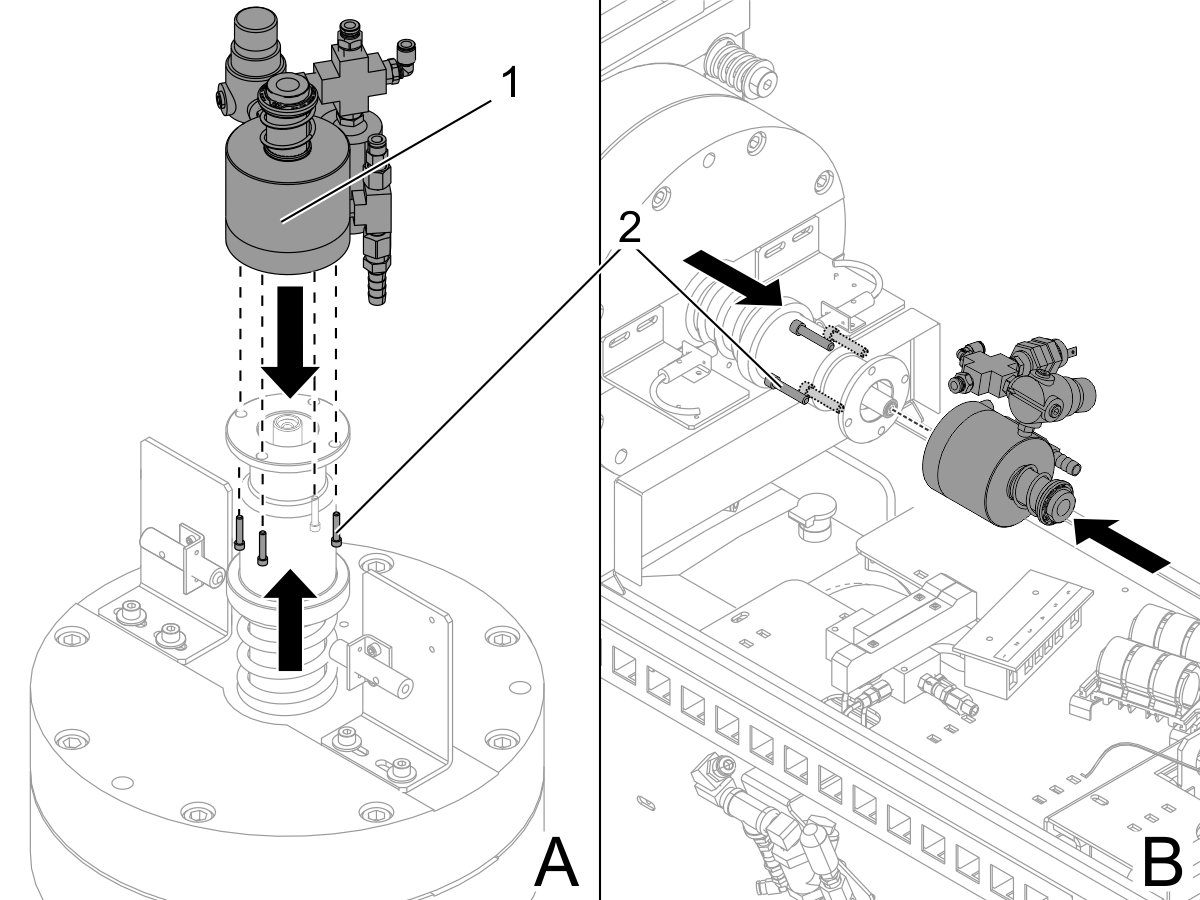 1
2
A
B