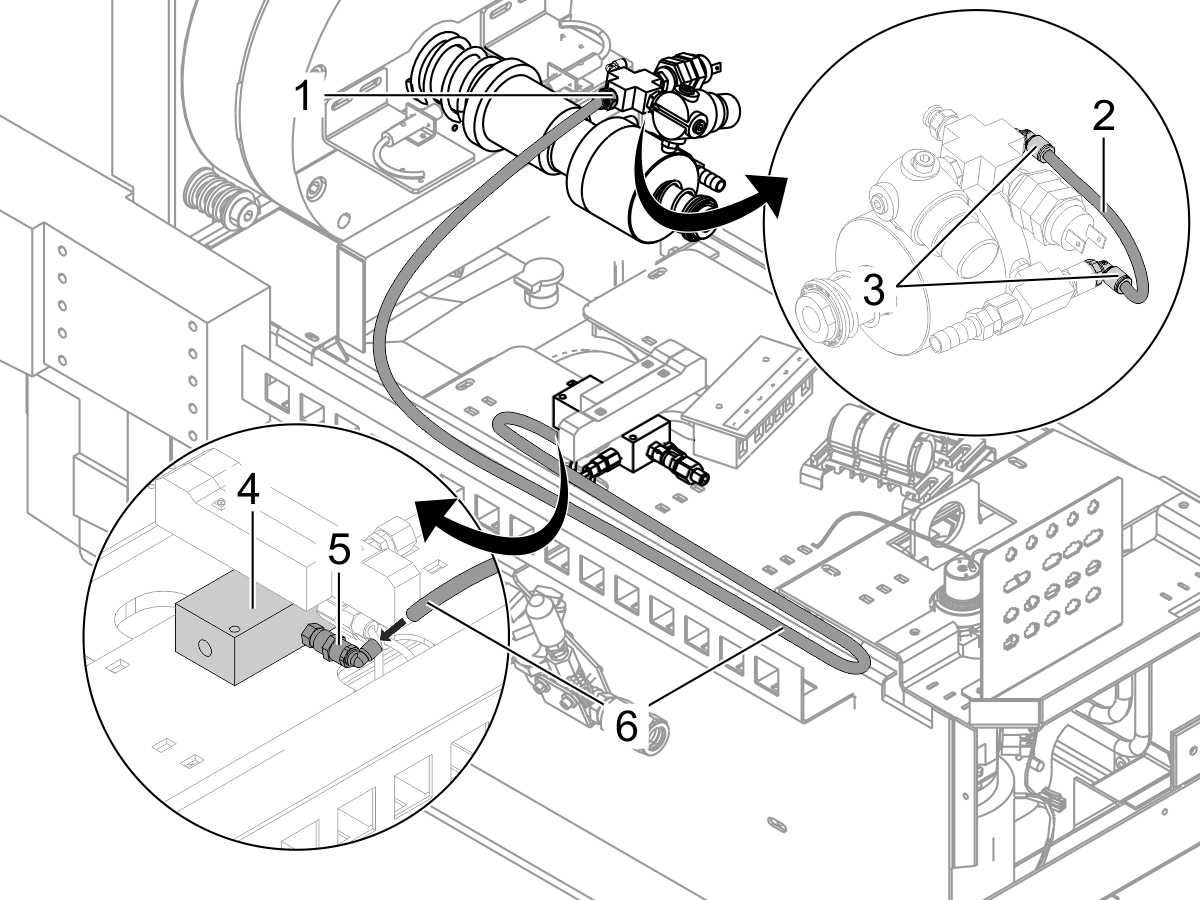 1
2
3
4
5
6