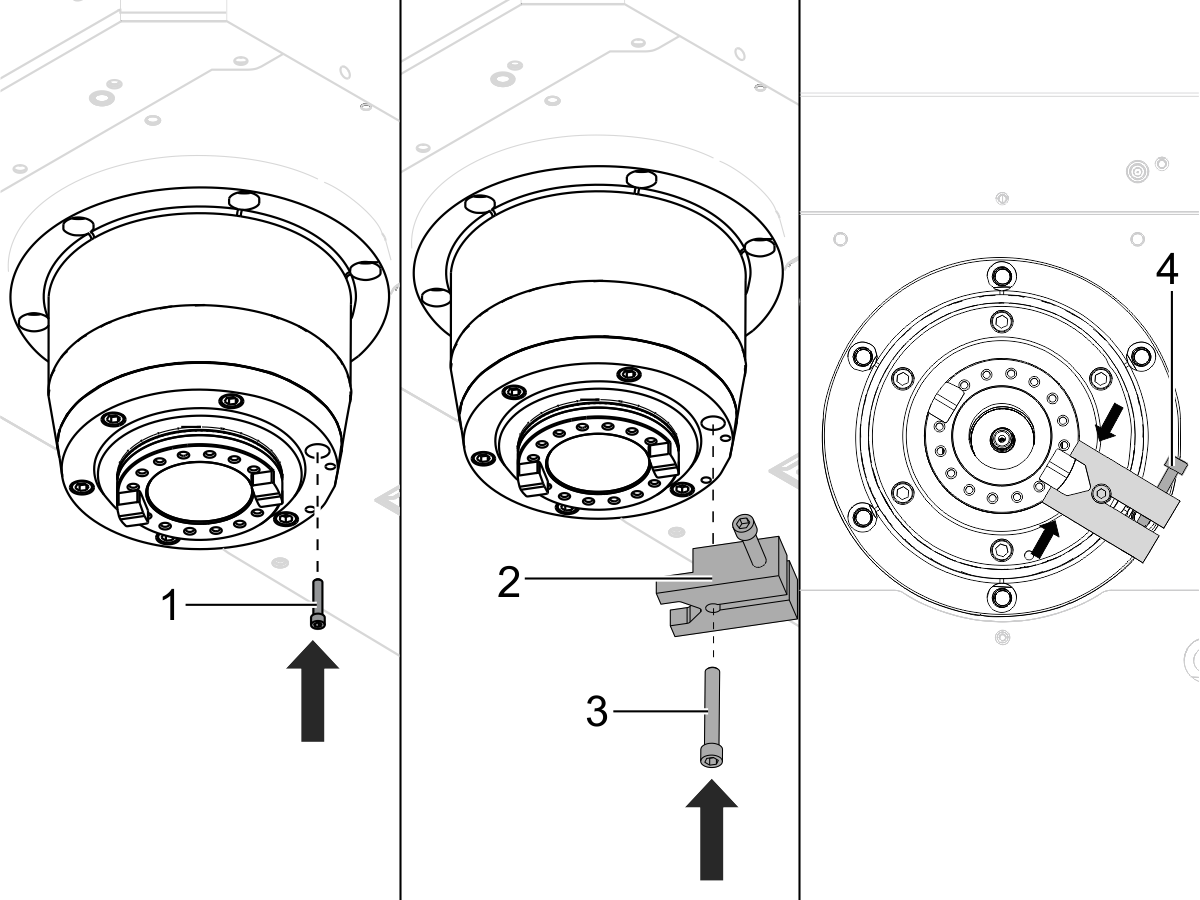 1

2

3

4