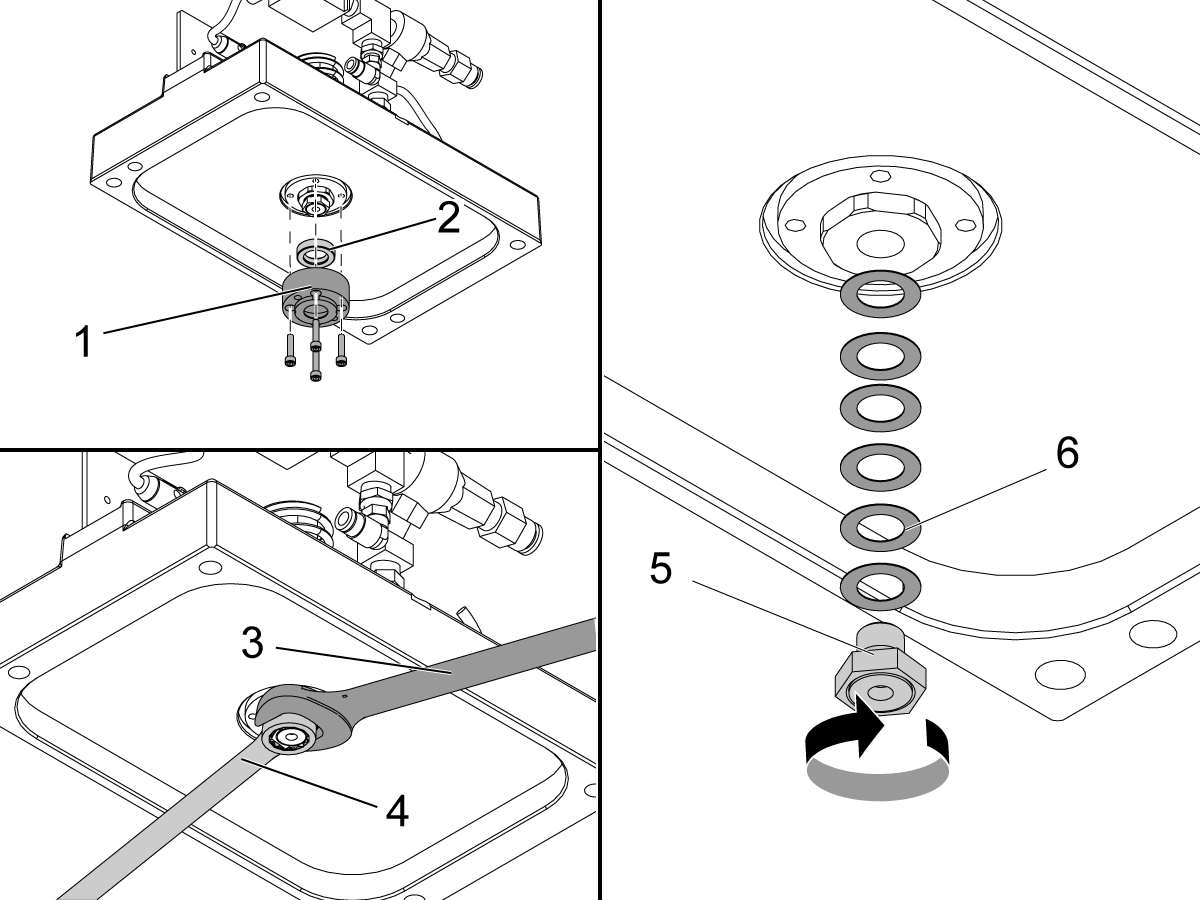 2
1
3
4
6
5