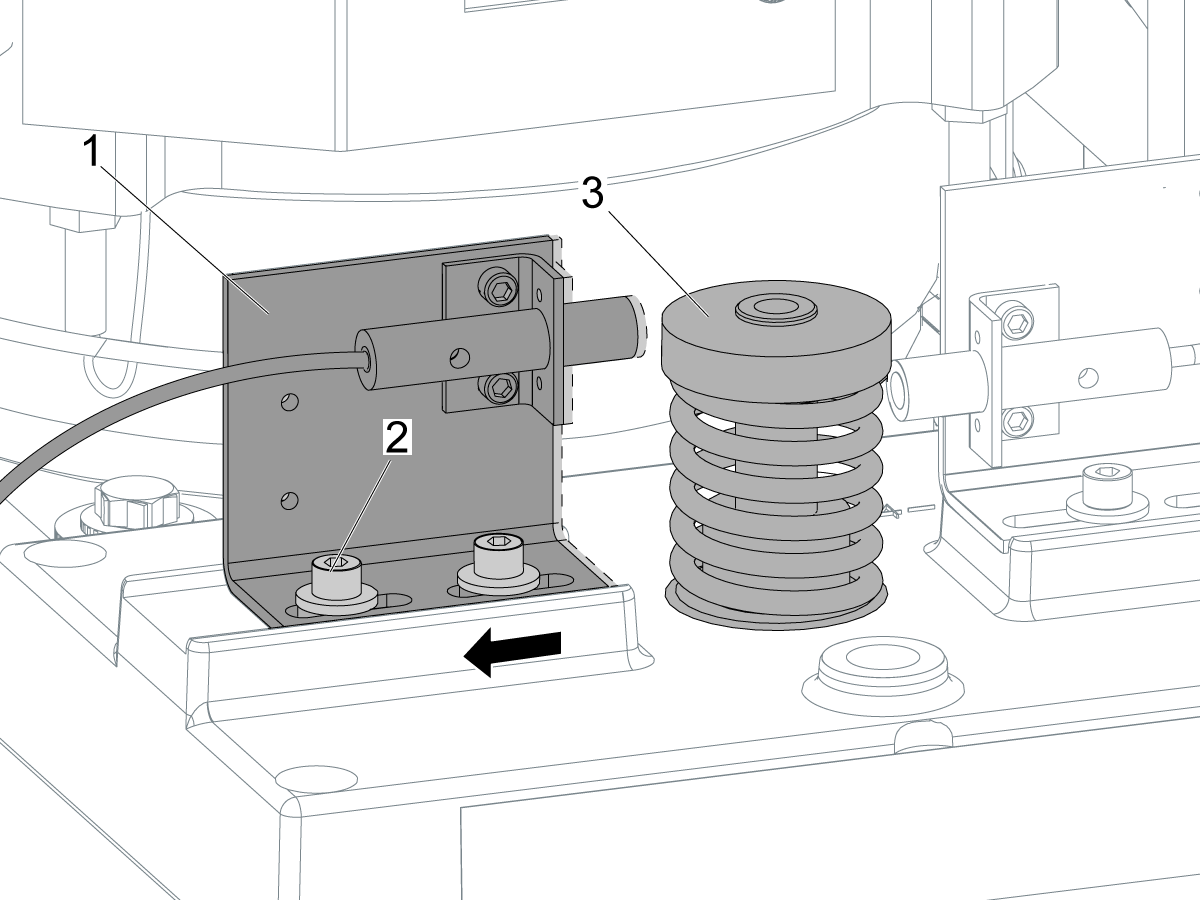 1
3
2