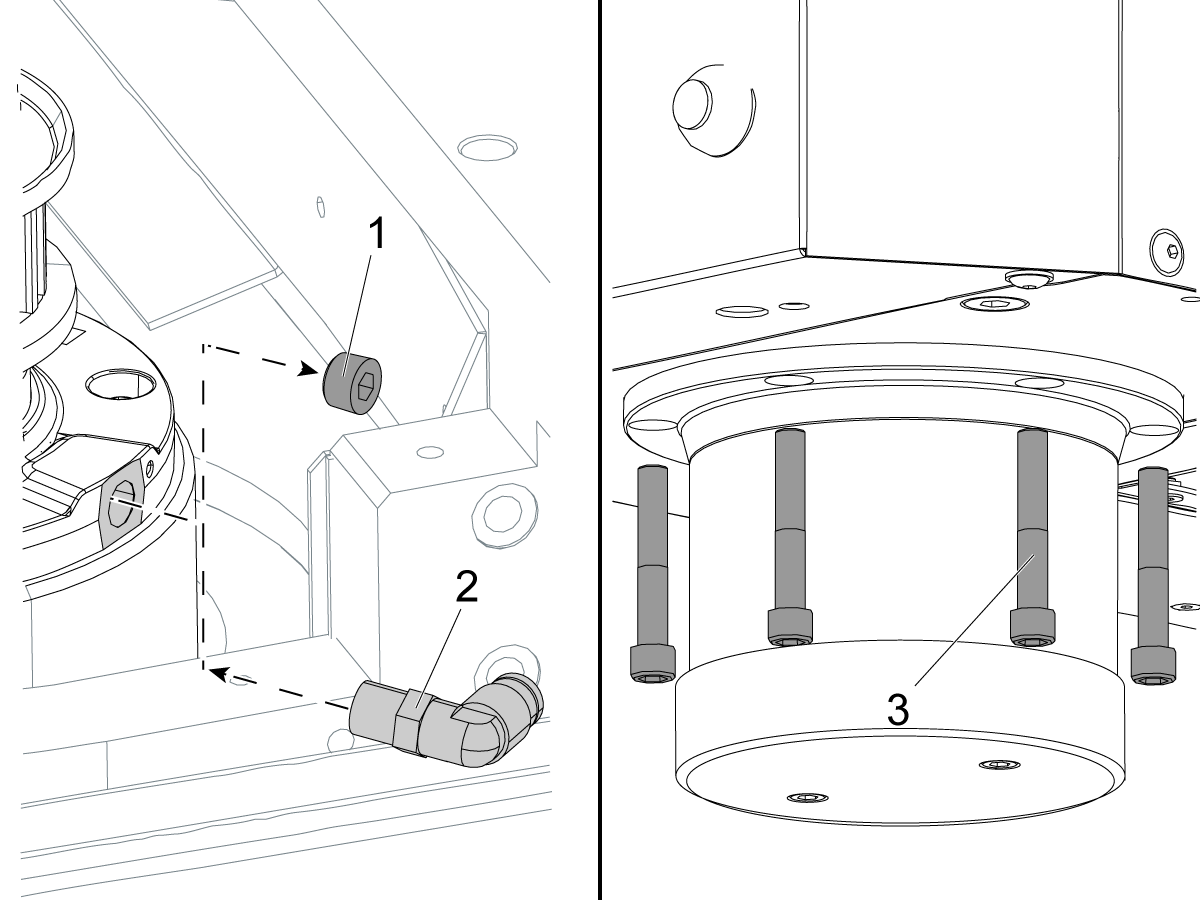 1
2
3