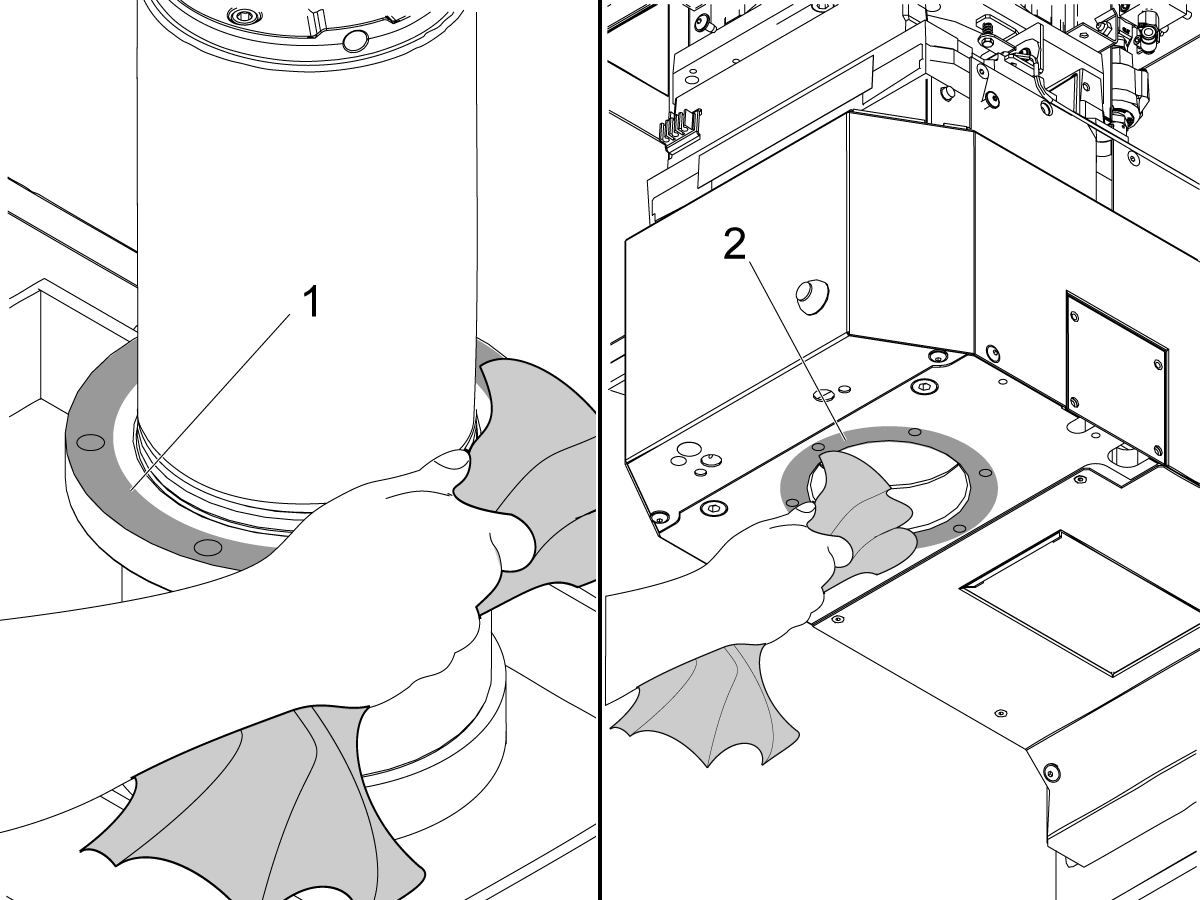 1

2