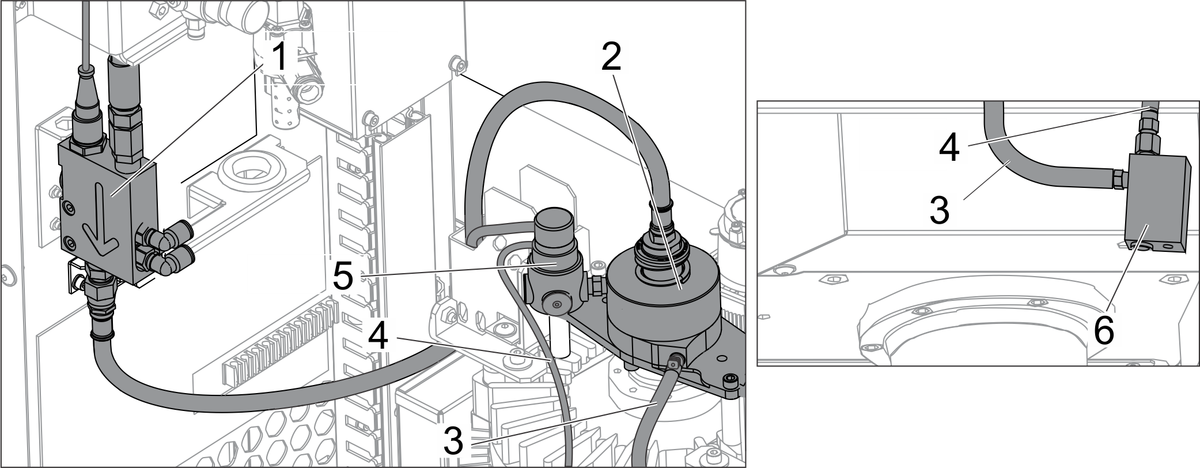 1
2
5
4
3
4
3
6