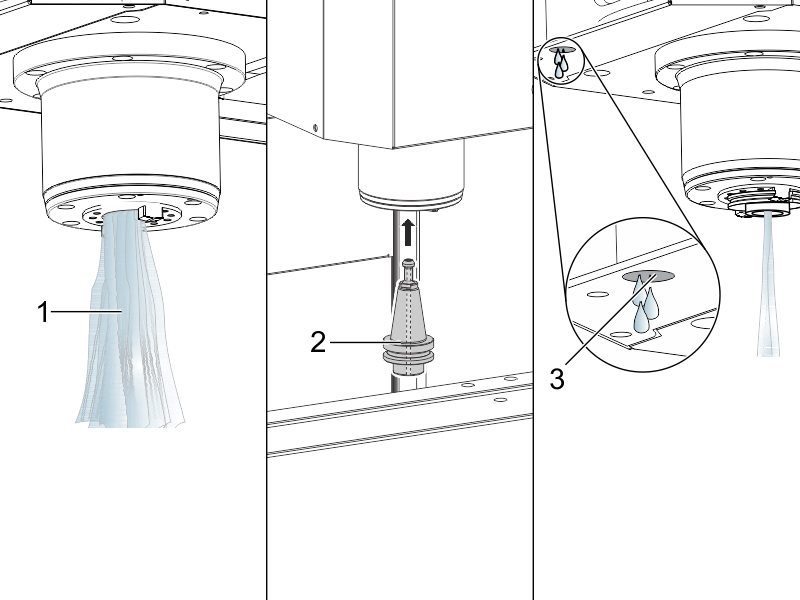 1

2

3