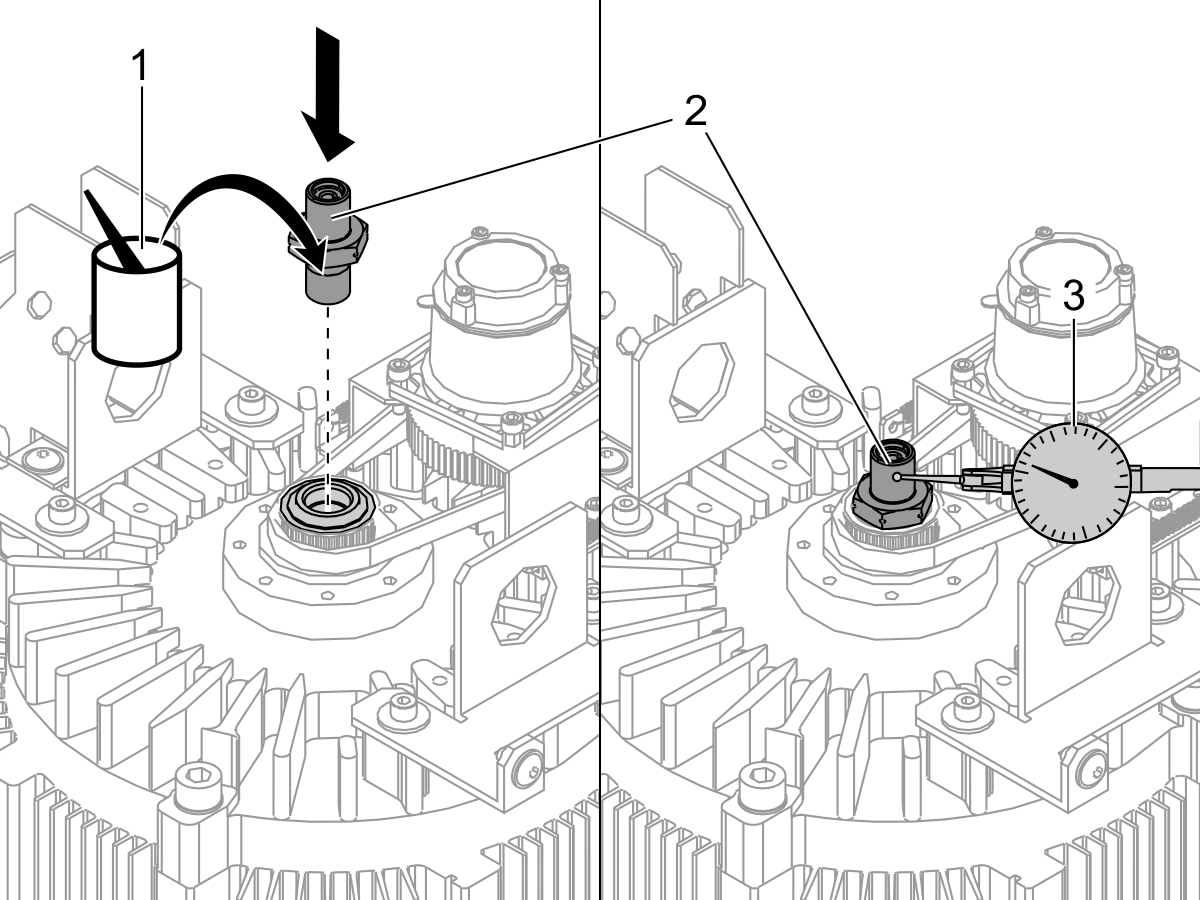 1
2
3