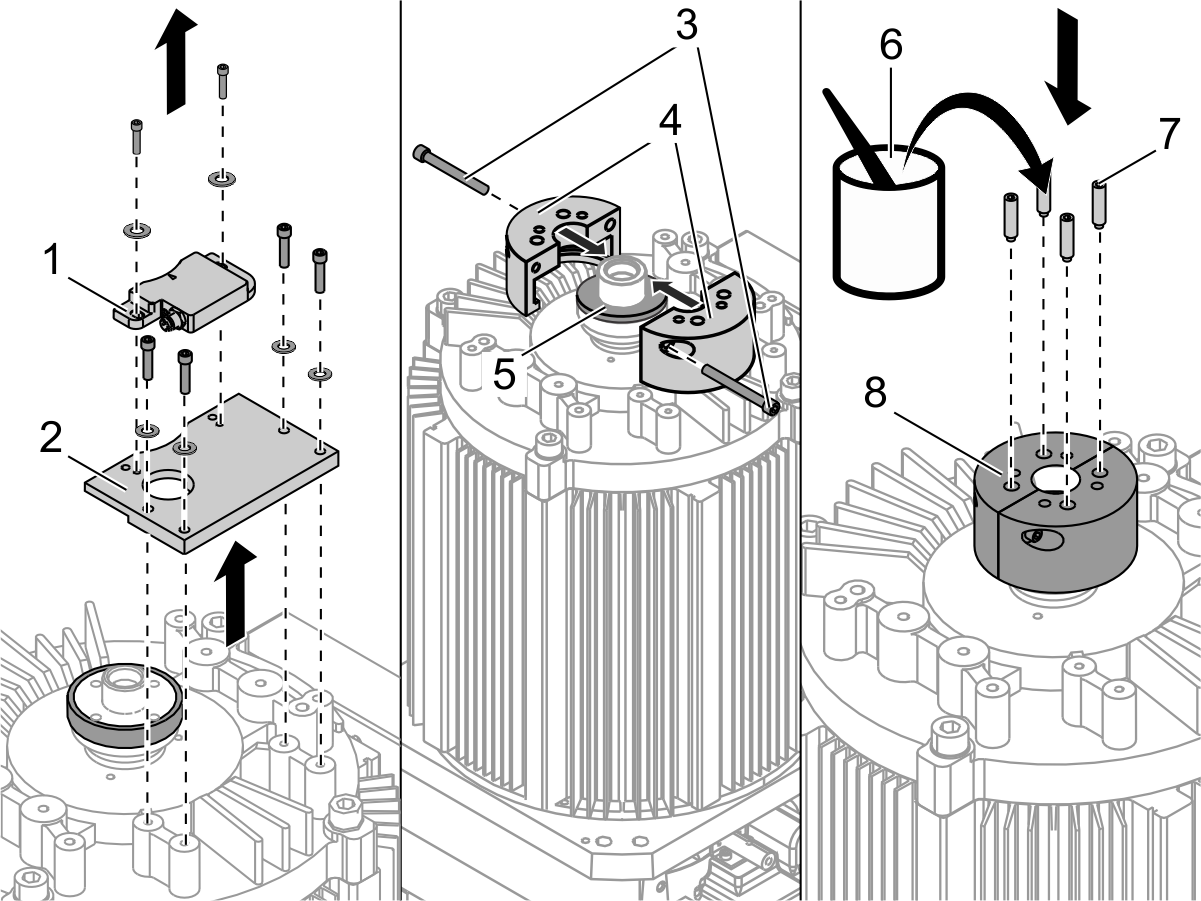 1
2
3
4
5
6
7
8