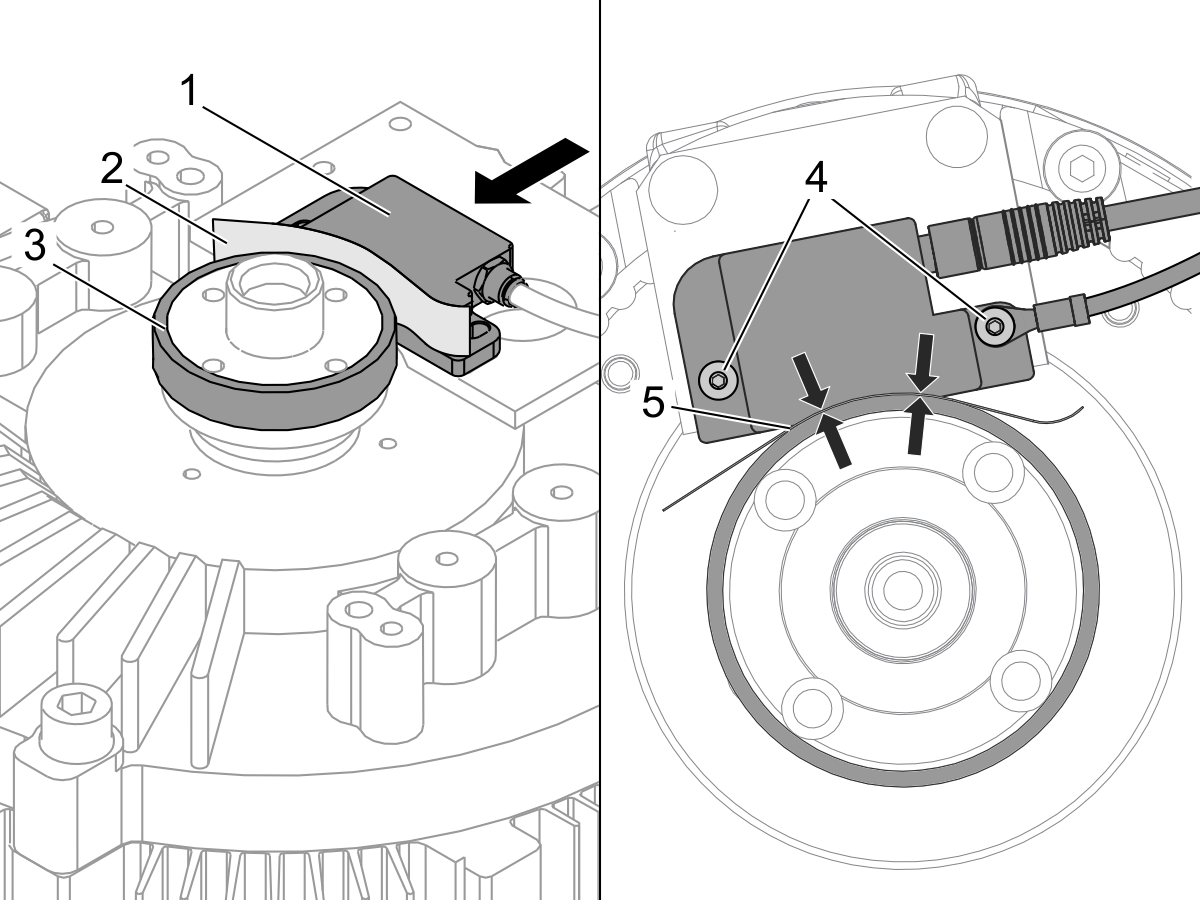 1
2
3
4
5