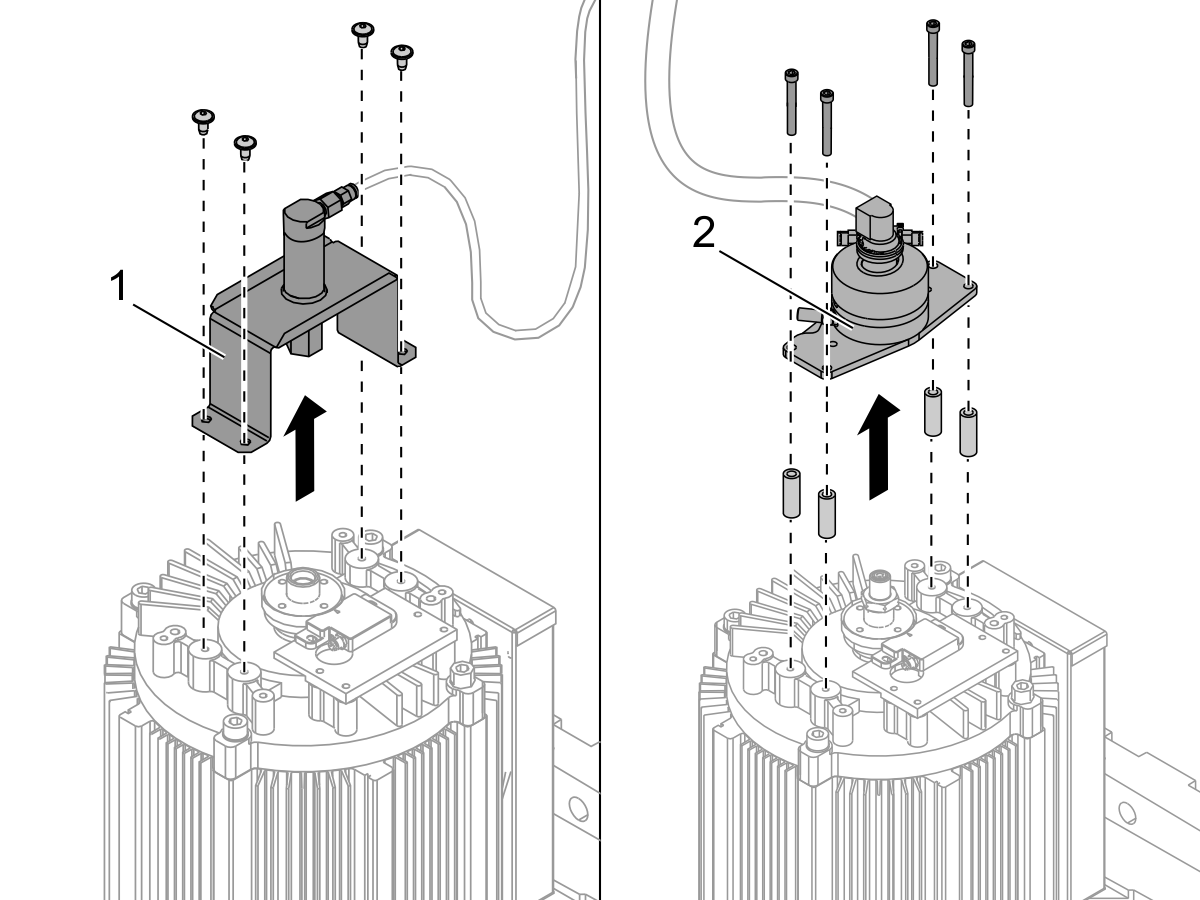 1

2