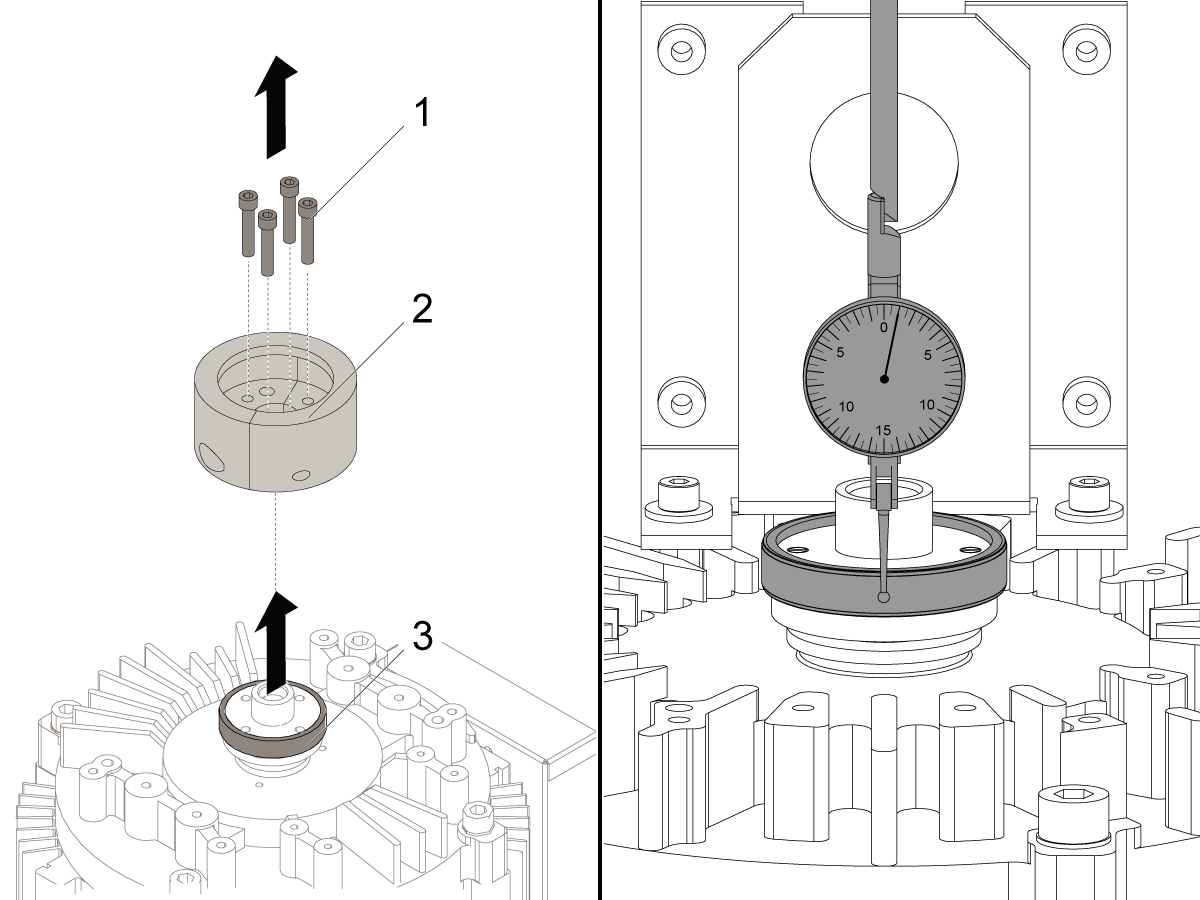 1
2
3
0
5
5
10
10
15