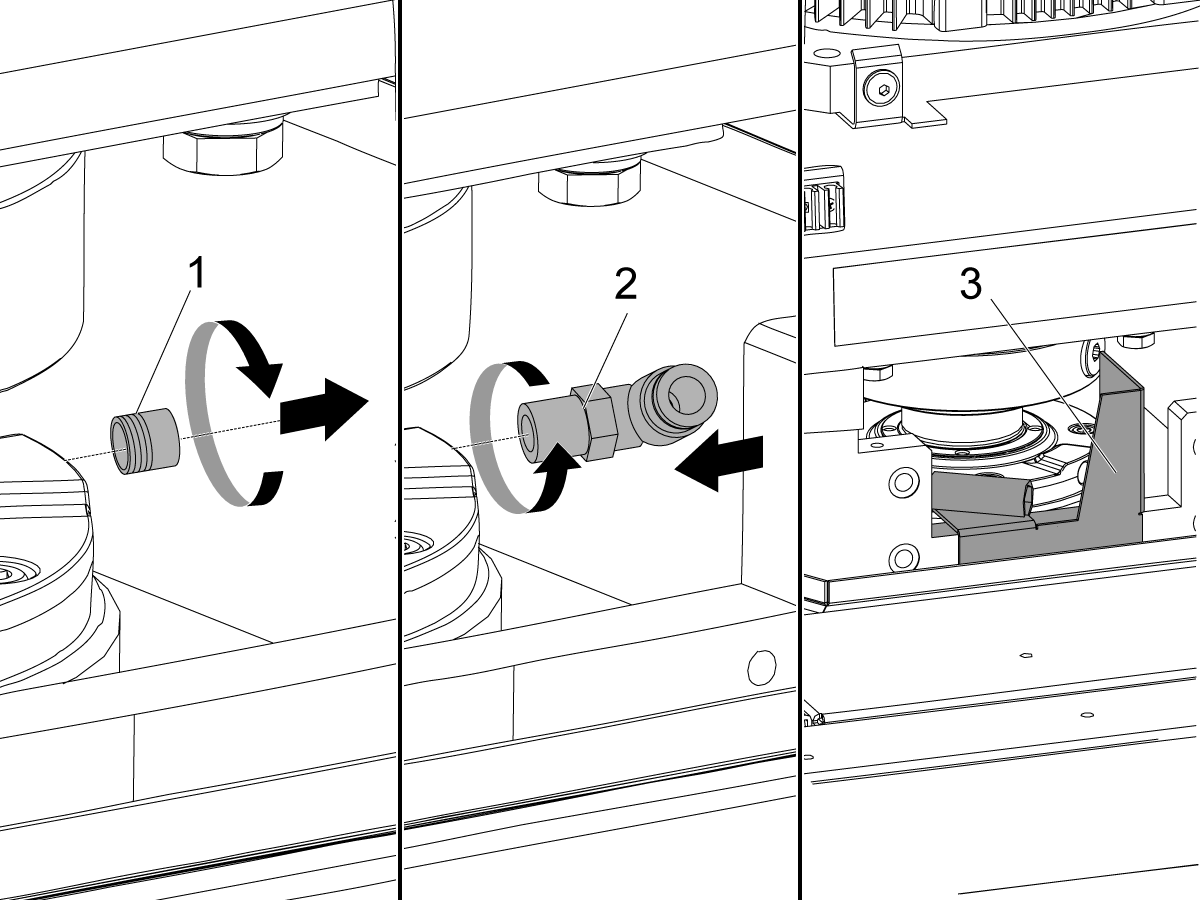 1
2
3