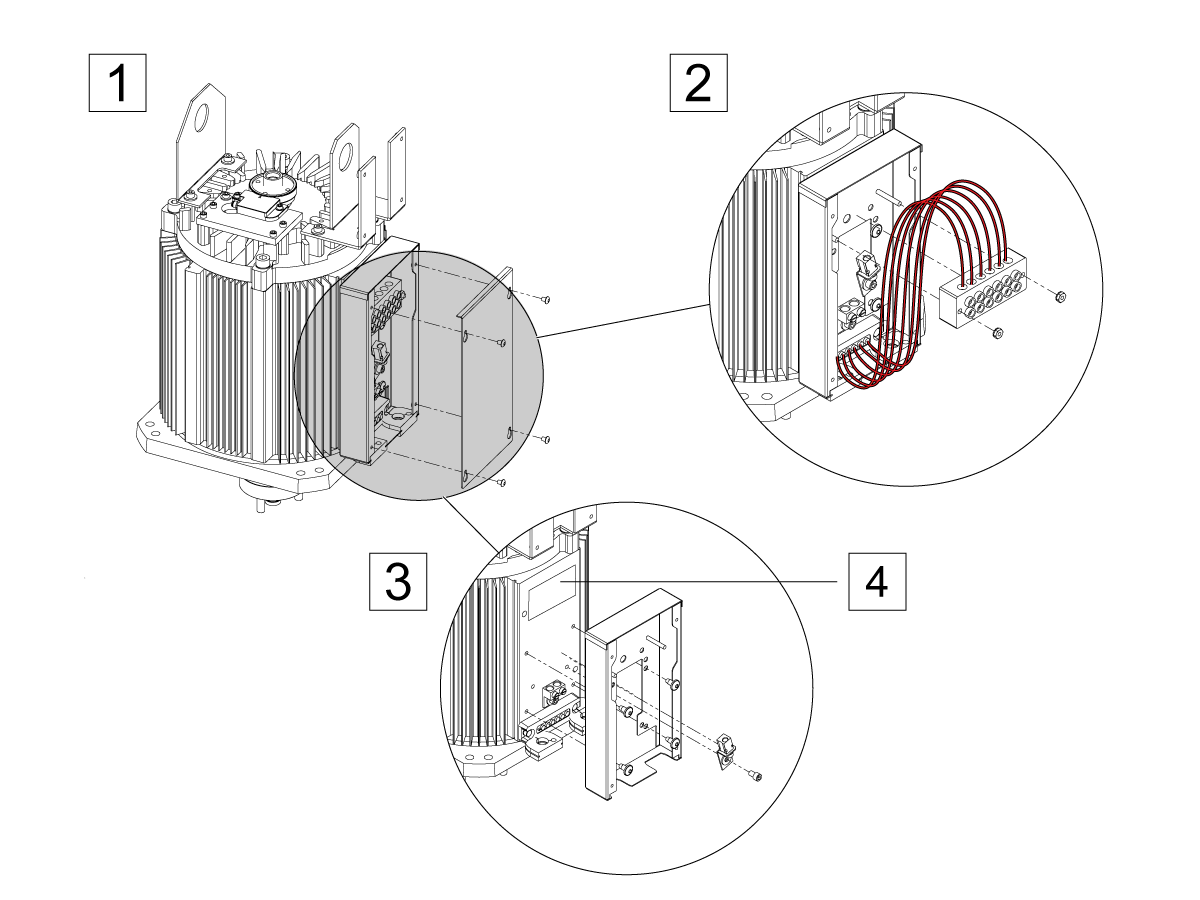 1

2

3

4