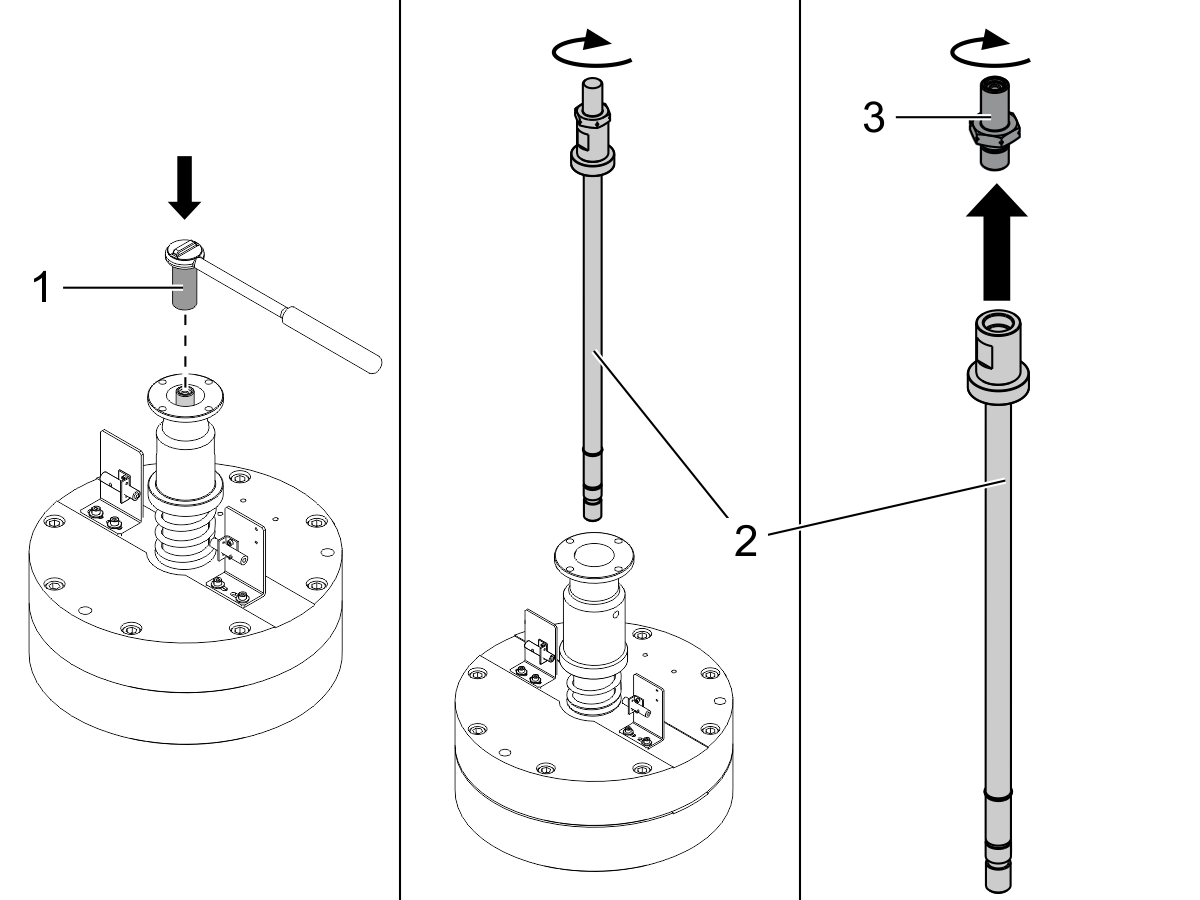 1

2

3