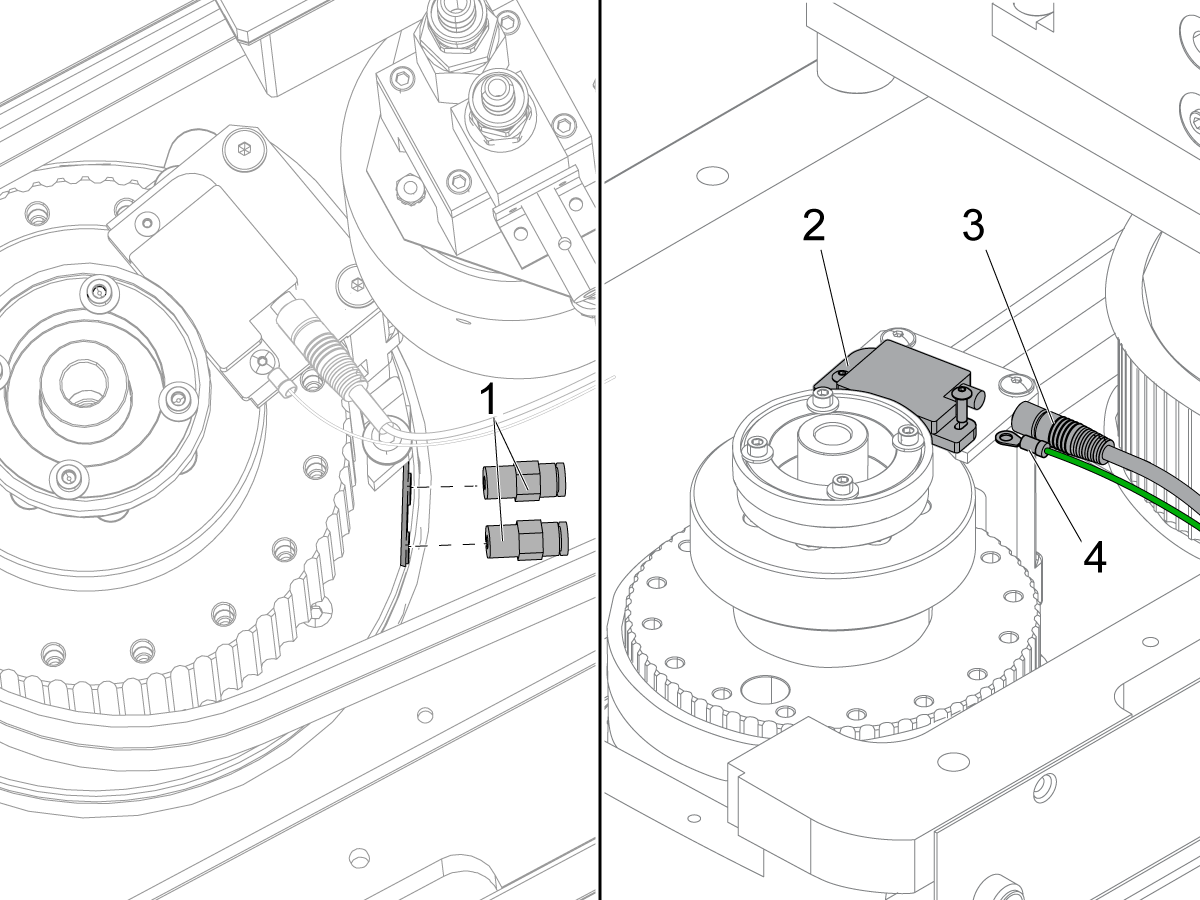 1

2

3

4