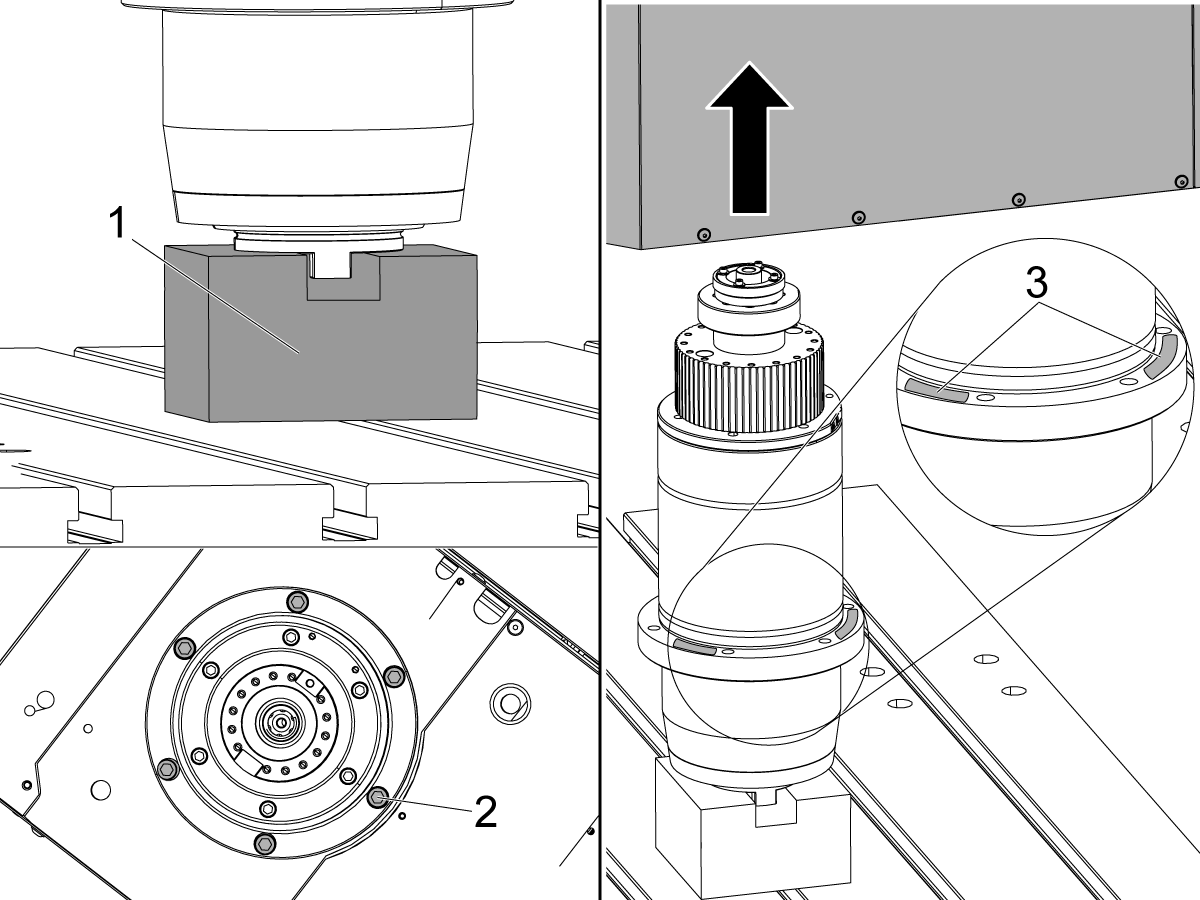 1

2

3