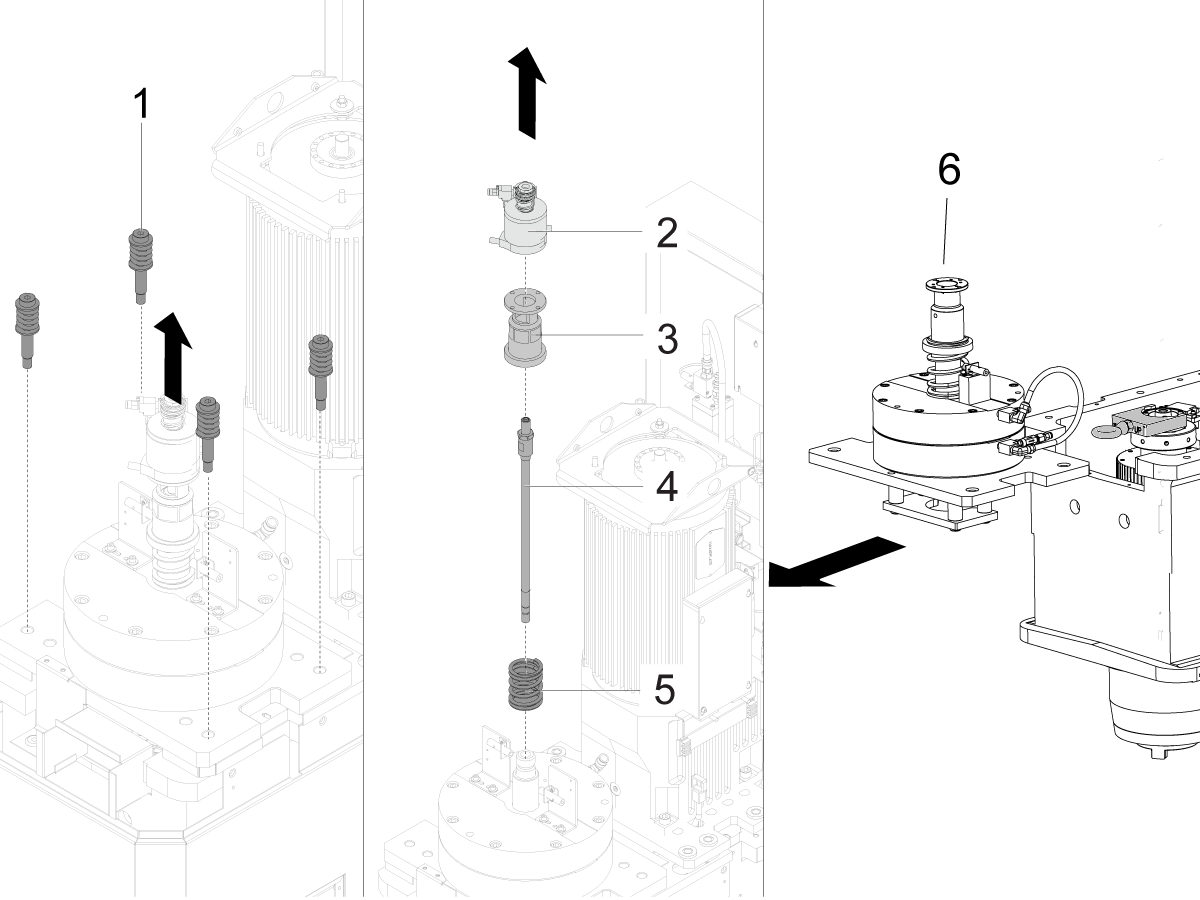 1

2

3

4

5

6