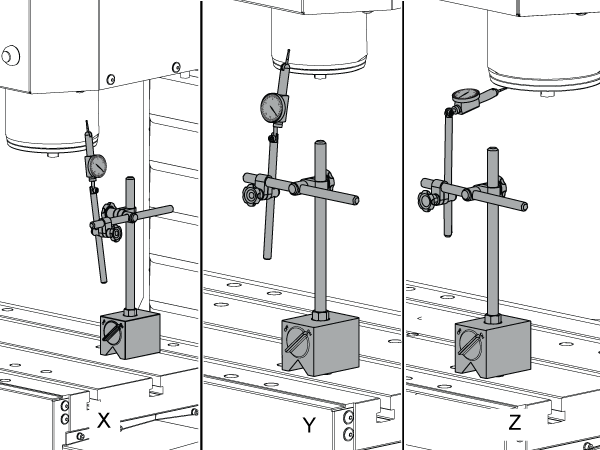 X

Y

Z