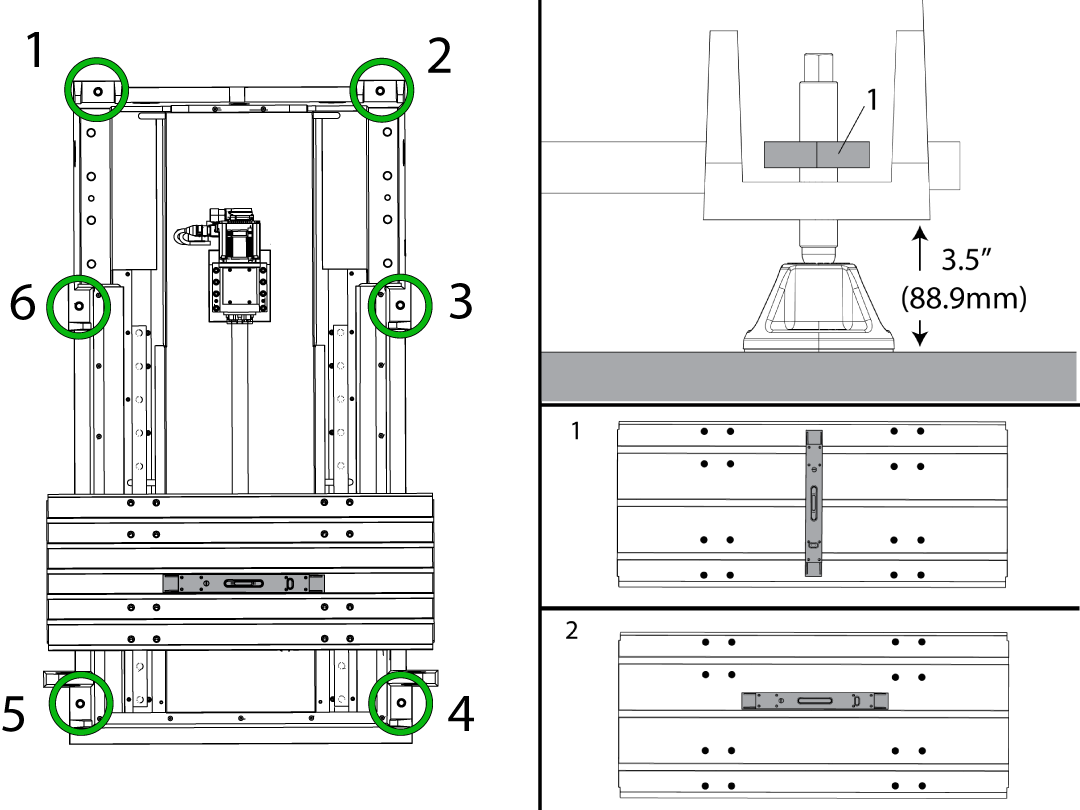 1
2
6
3
5
4
1
3.5″
(88.9mm)
1
2