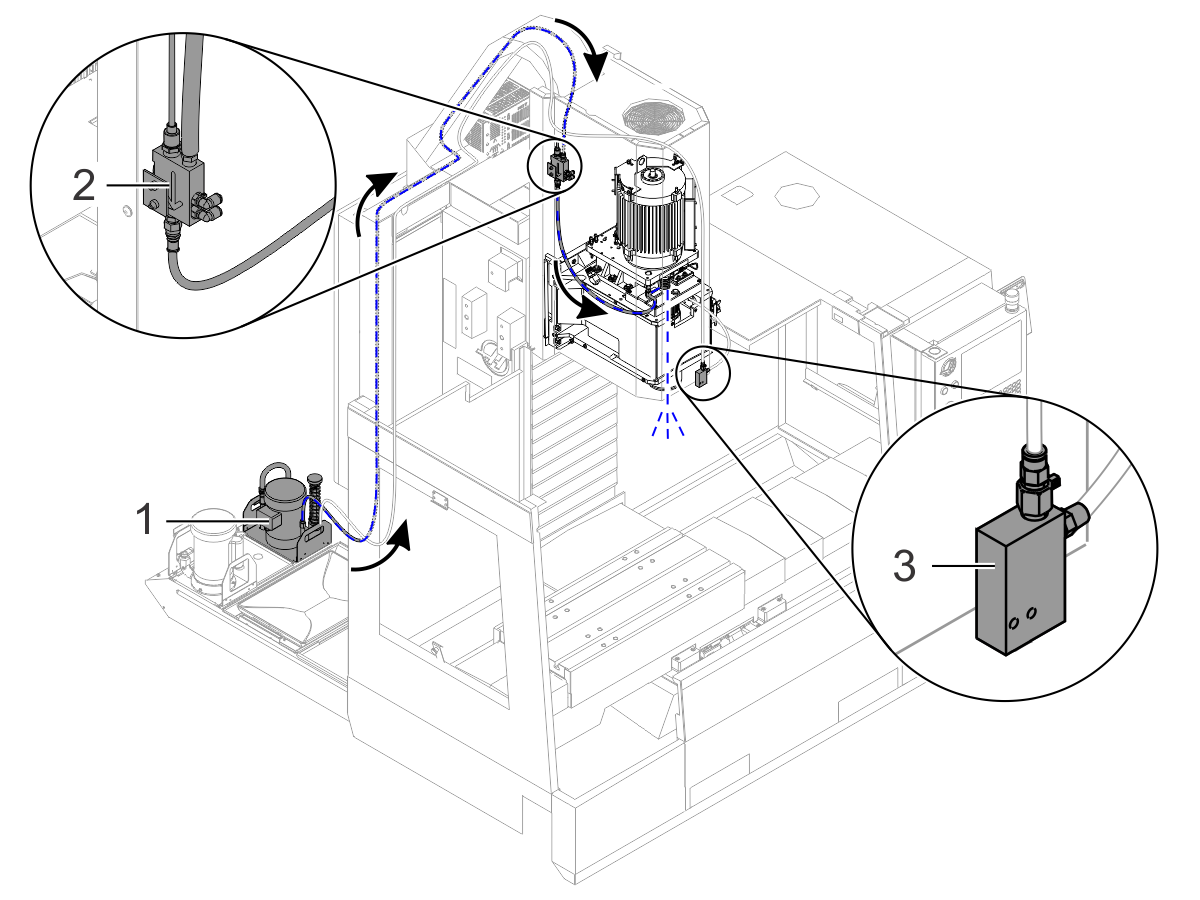 2
1
3