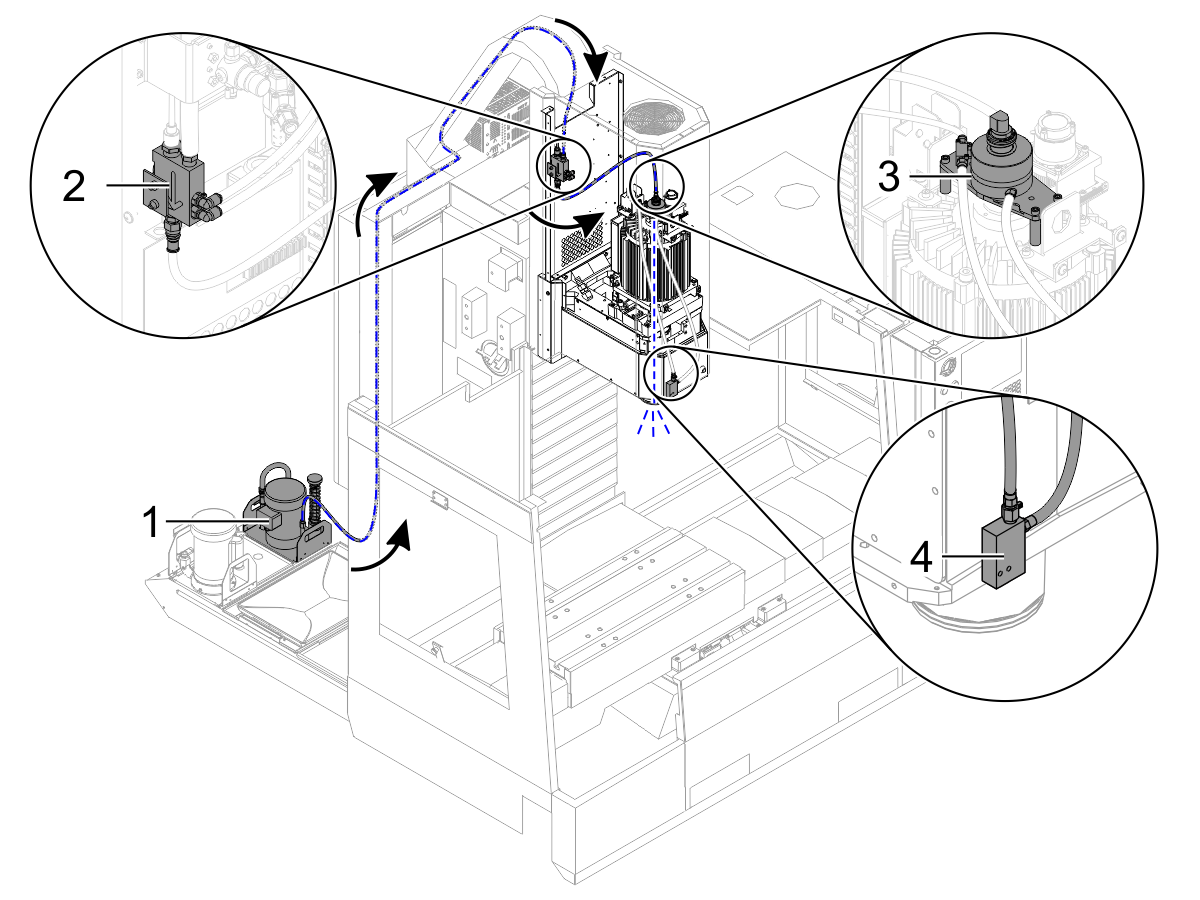 2
3
1
4