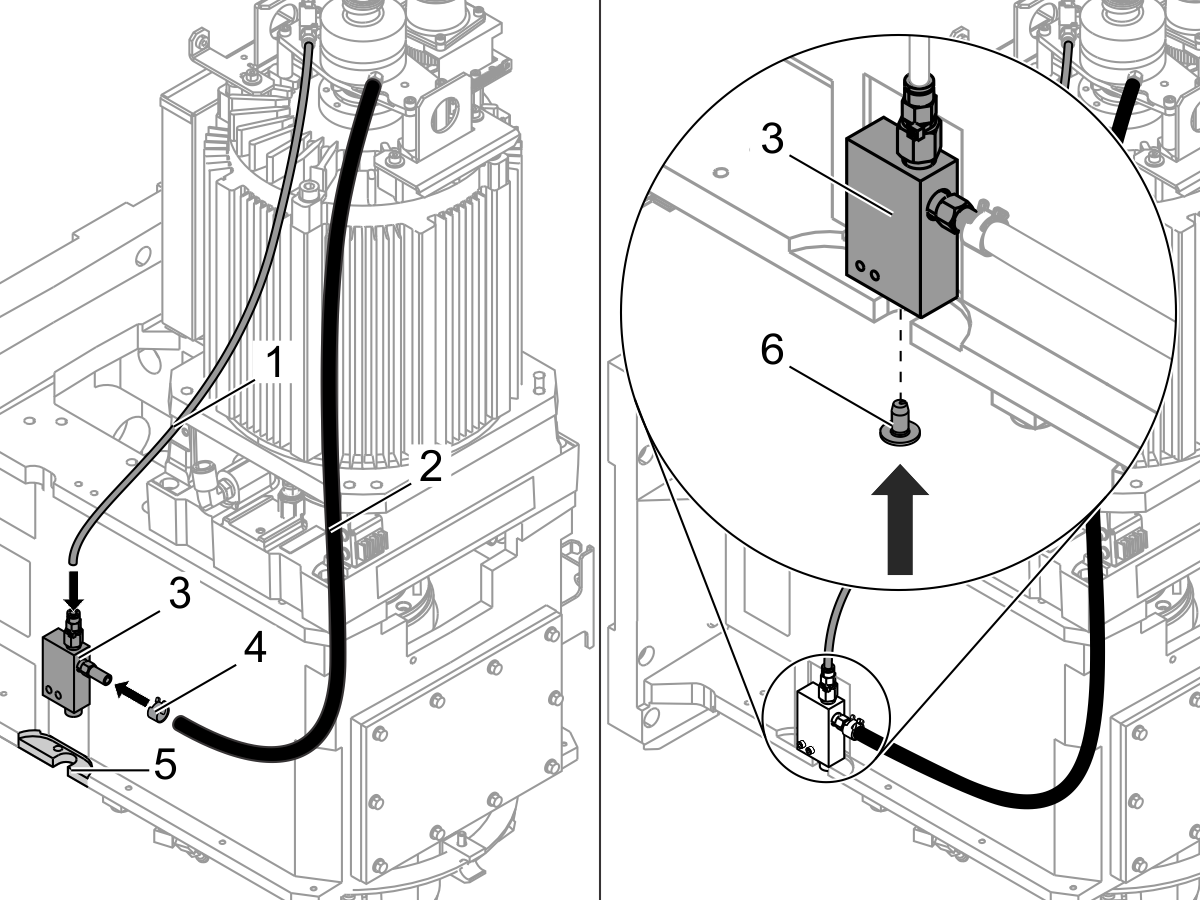 1
2
3
4
5
3
6