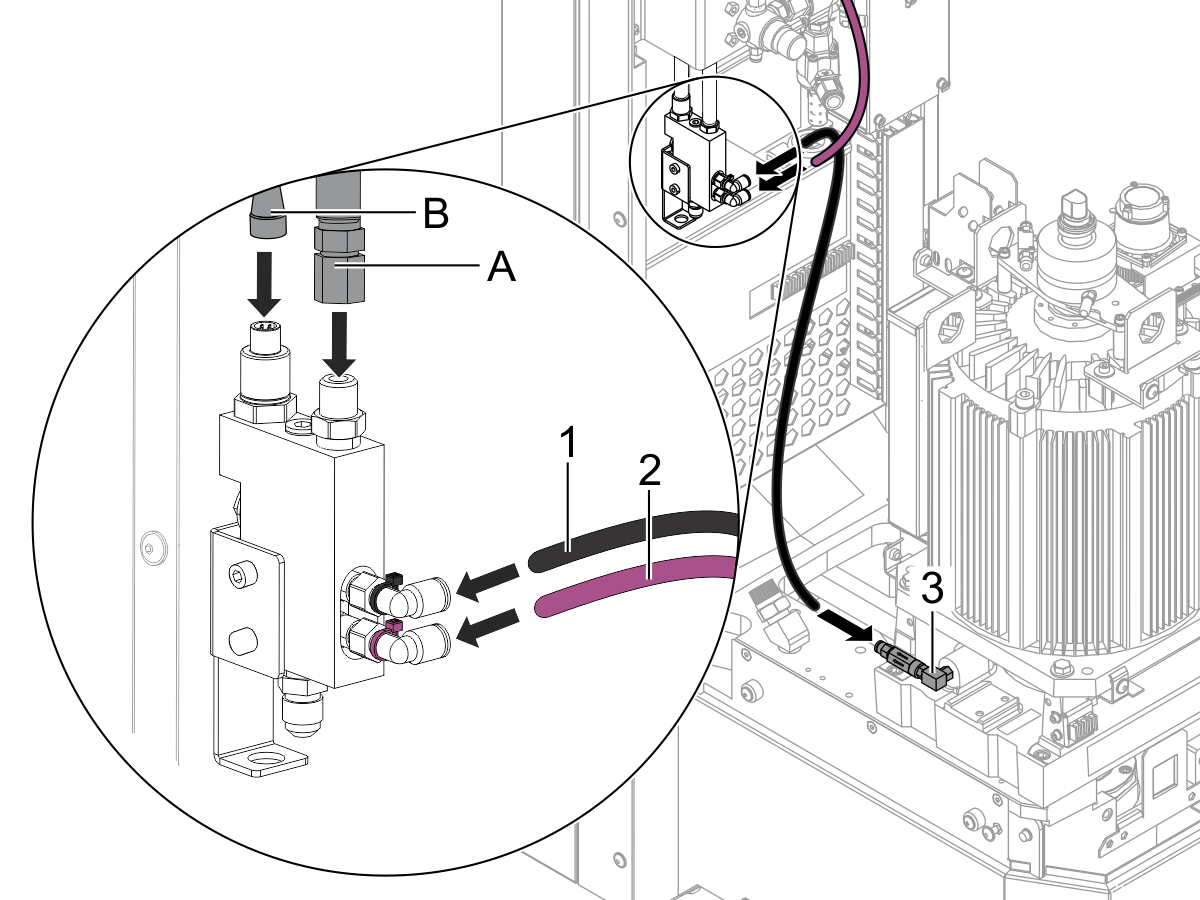 B
A
1
2
3