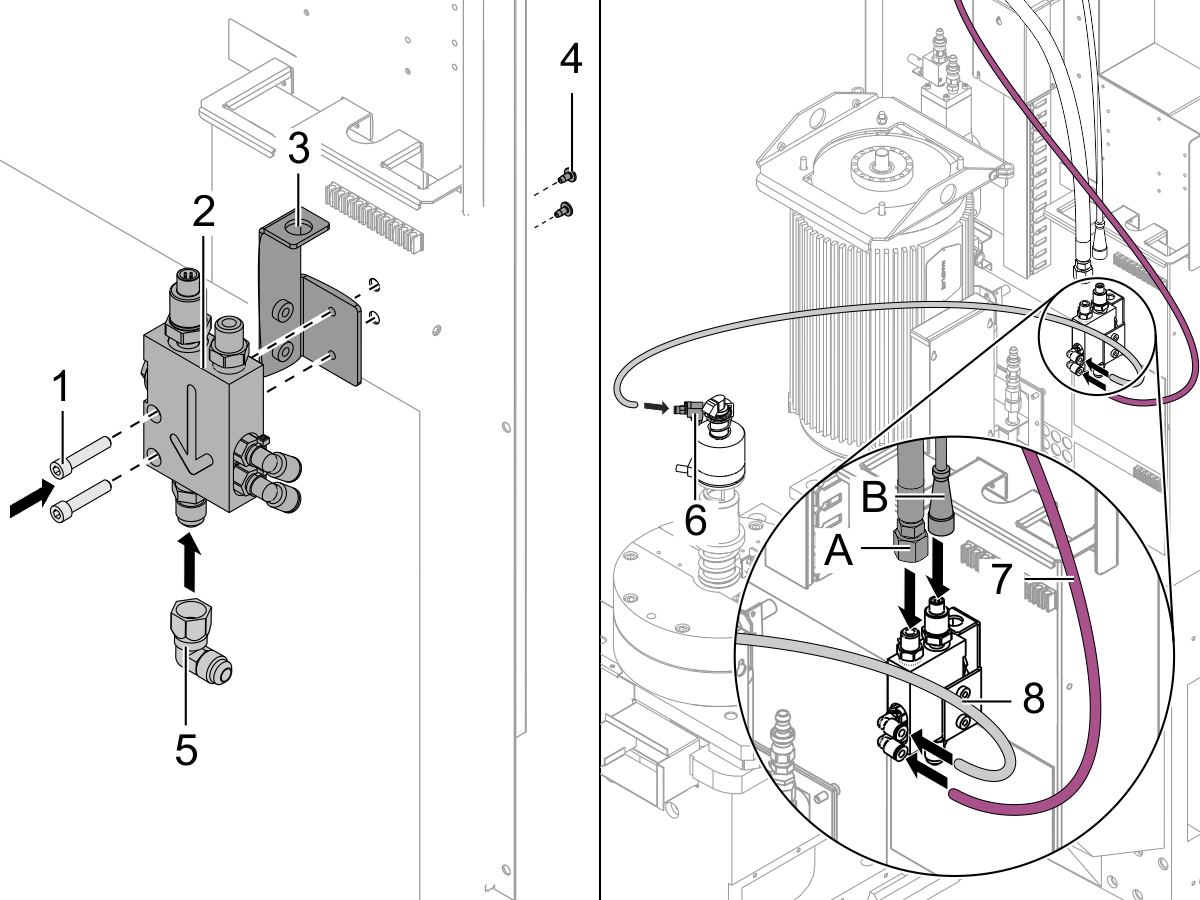 4
3
2
1
5
6
B
A
7
8