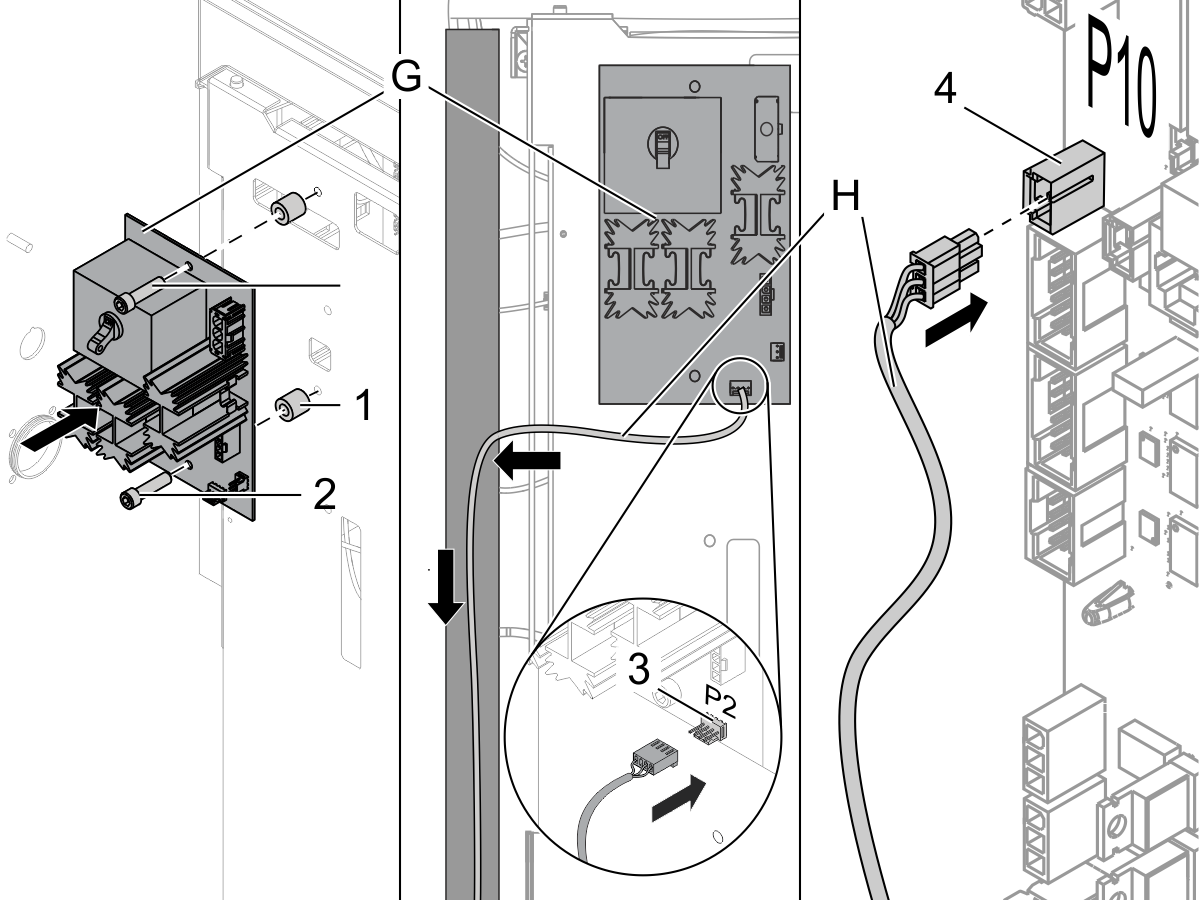 G
1
2
H
3
P2
4
P10