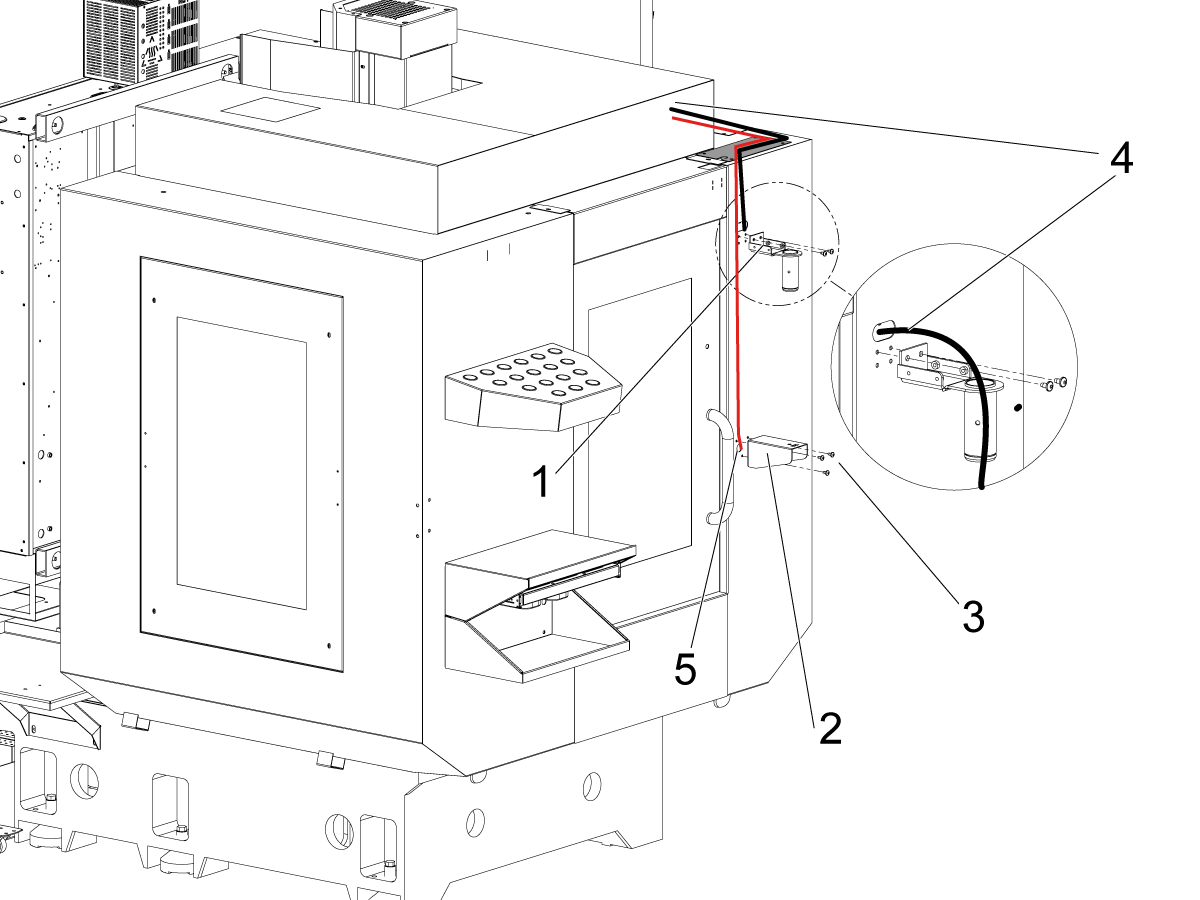 4
1
3
5
2