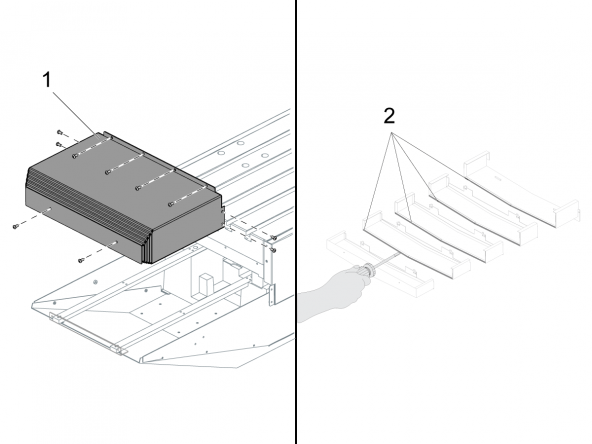 1

2