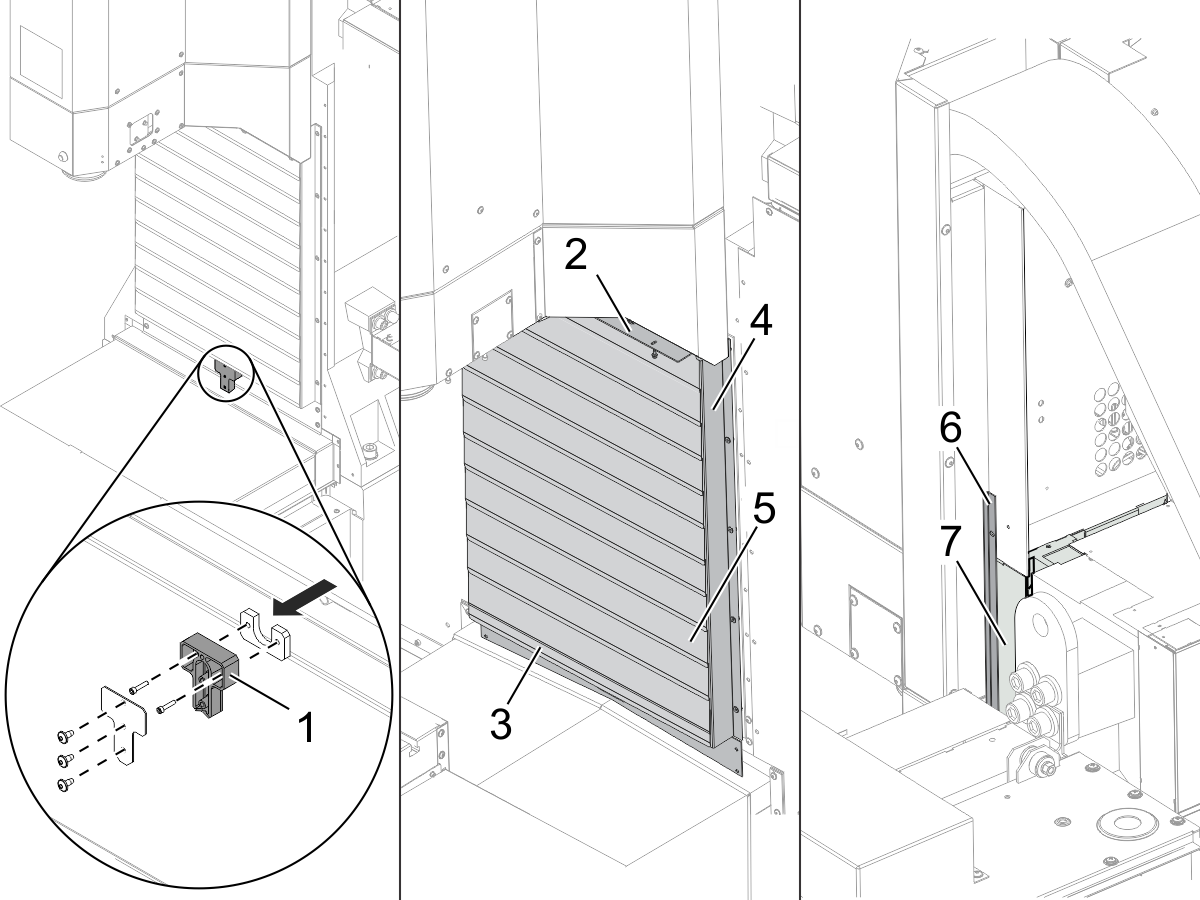 1
2
4
5
3
6
7