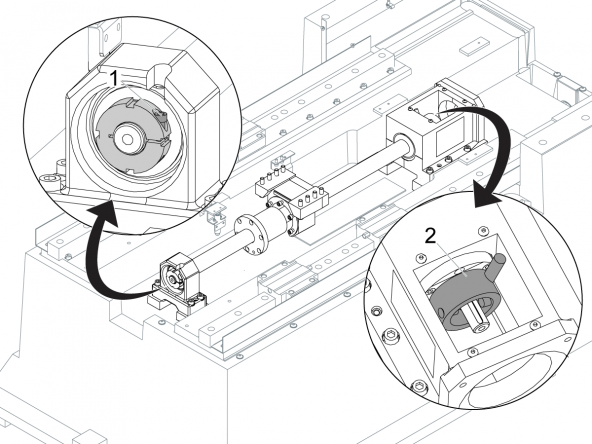 1
2