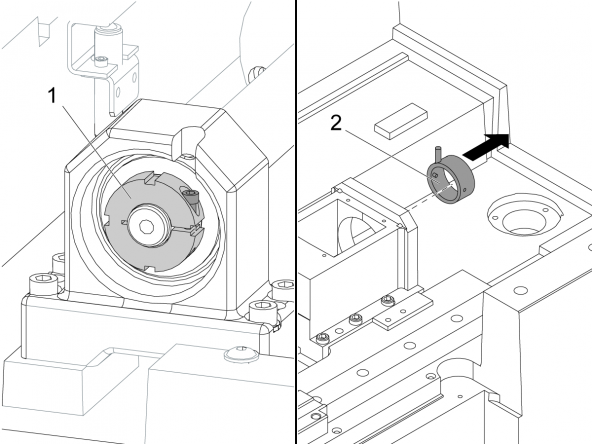 1

2