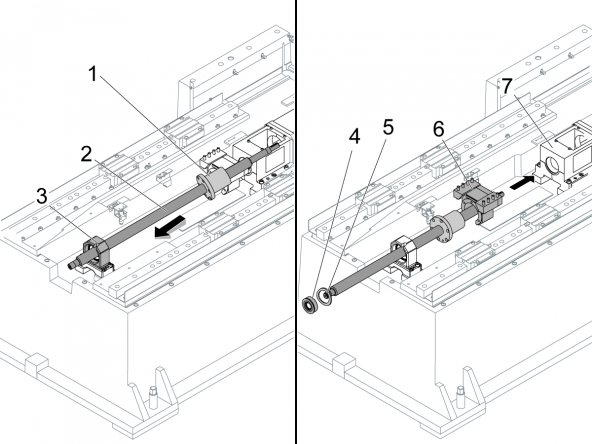 1
2
3
4
5
6
7