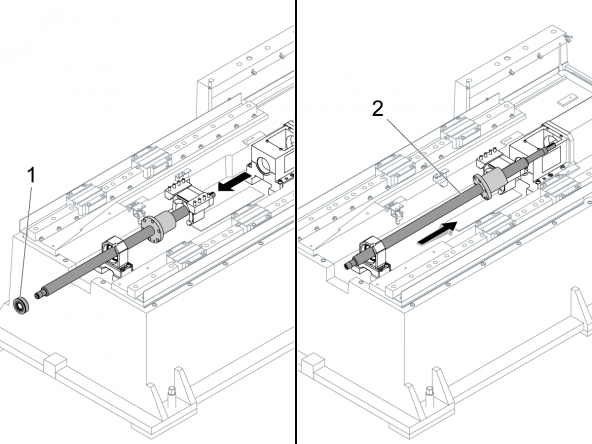 1

2