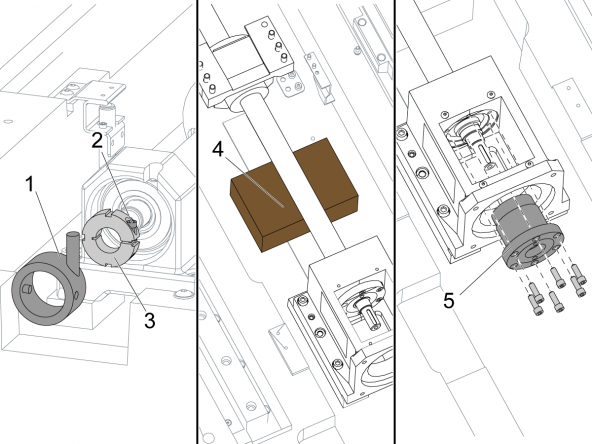 1
2
3
4
5