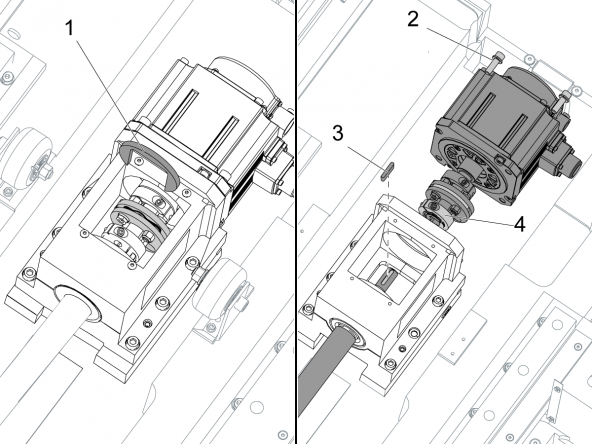 1

2

3

4