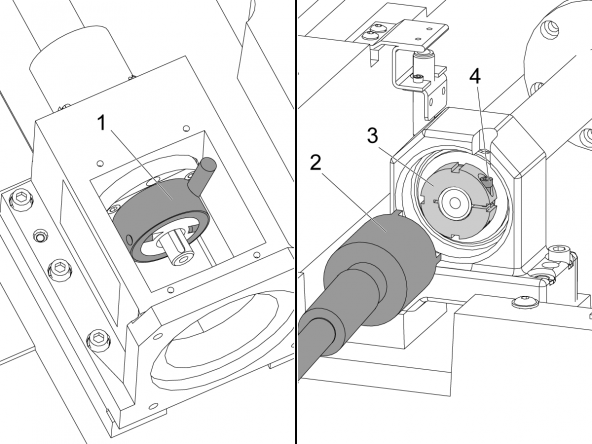 1
4
3
2