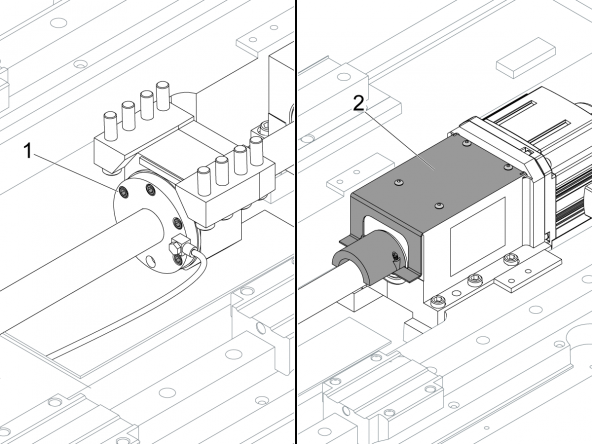 1

2