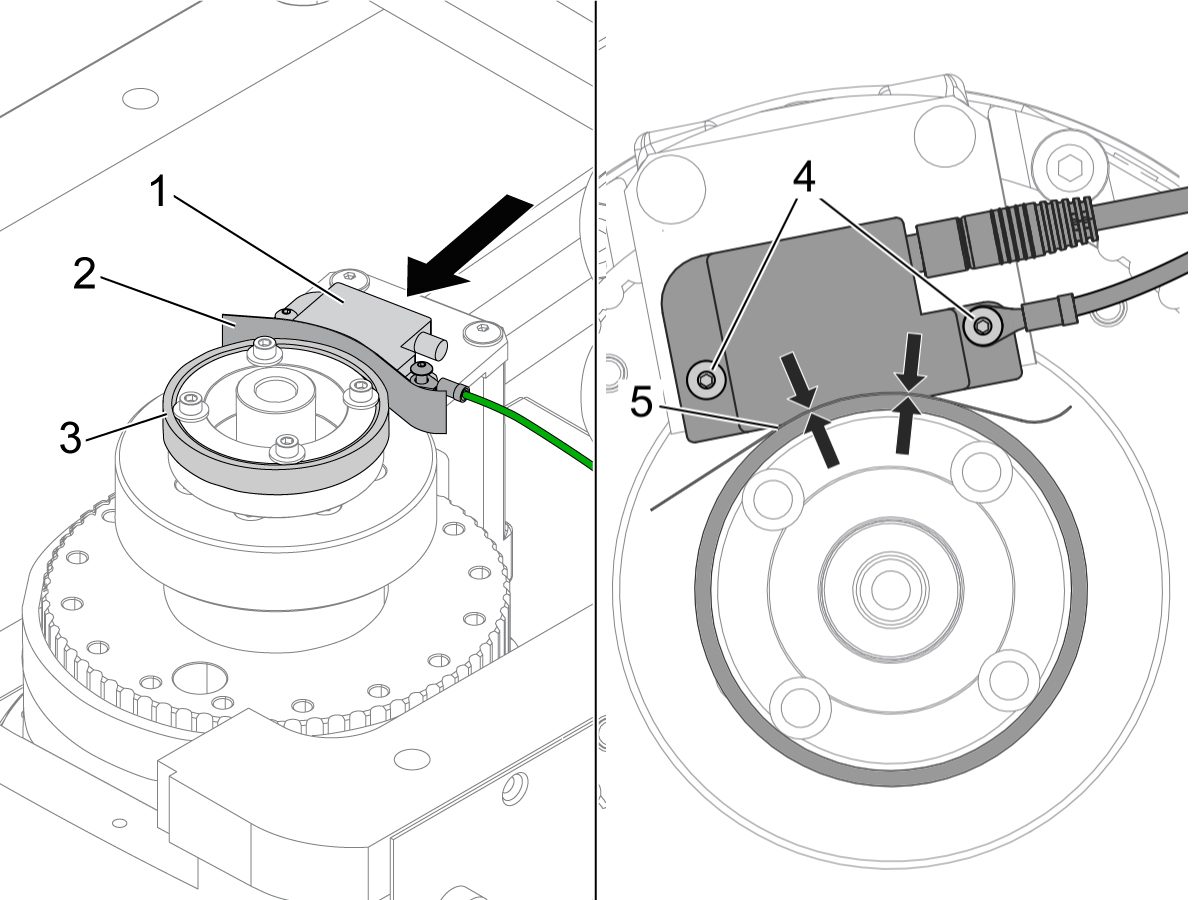 1
2
3
4
5