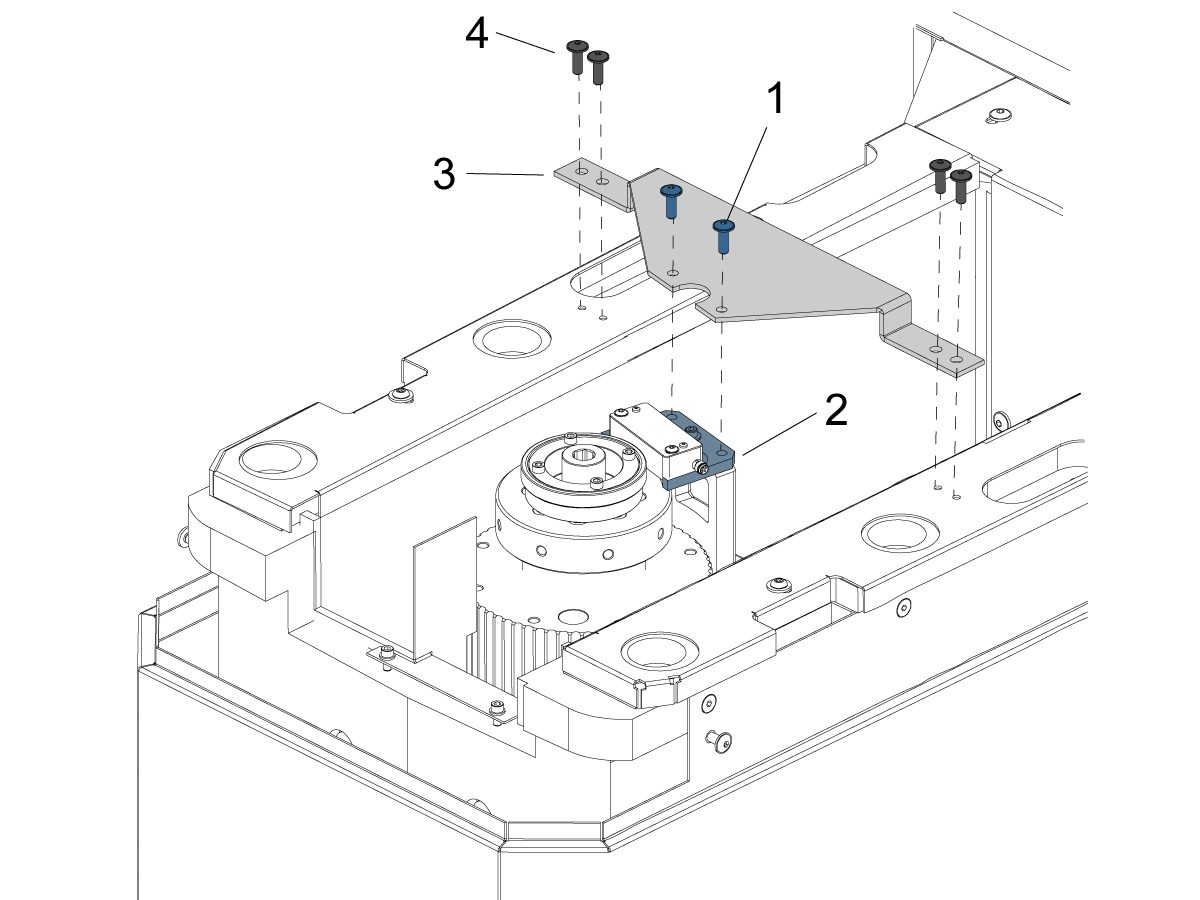 4
1
3
2