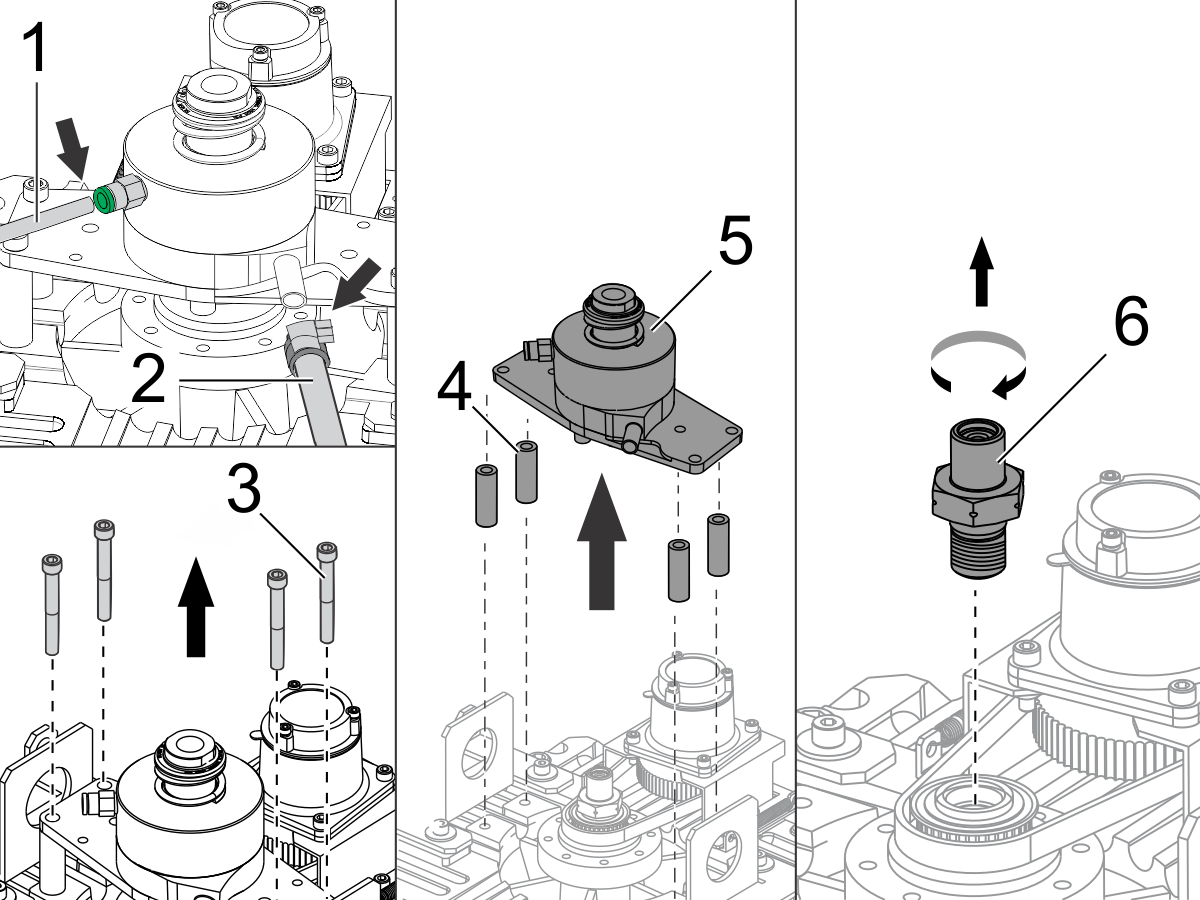 1
2
3
4
5
6