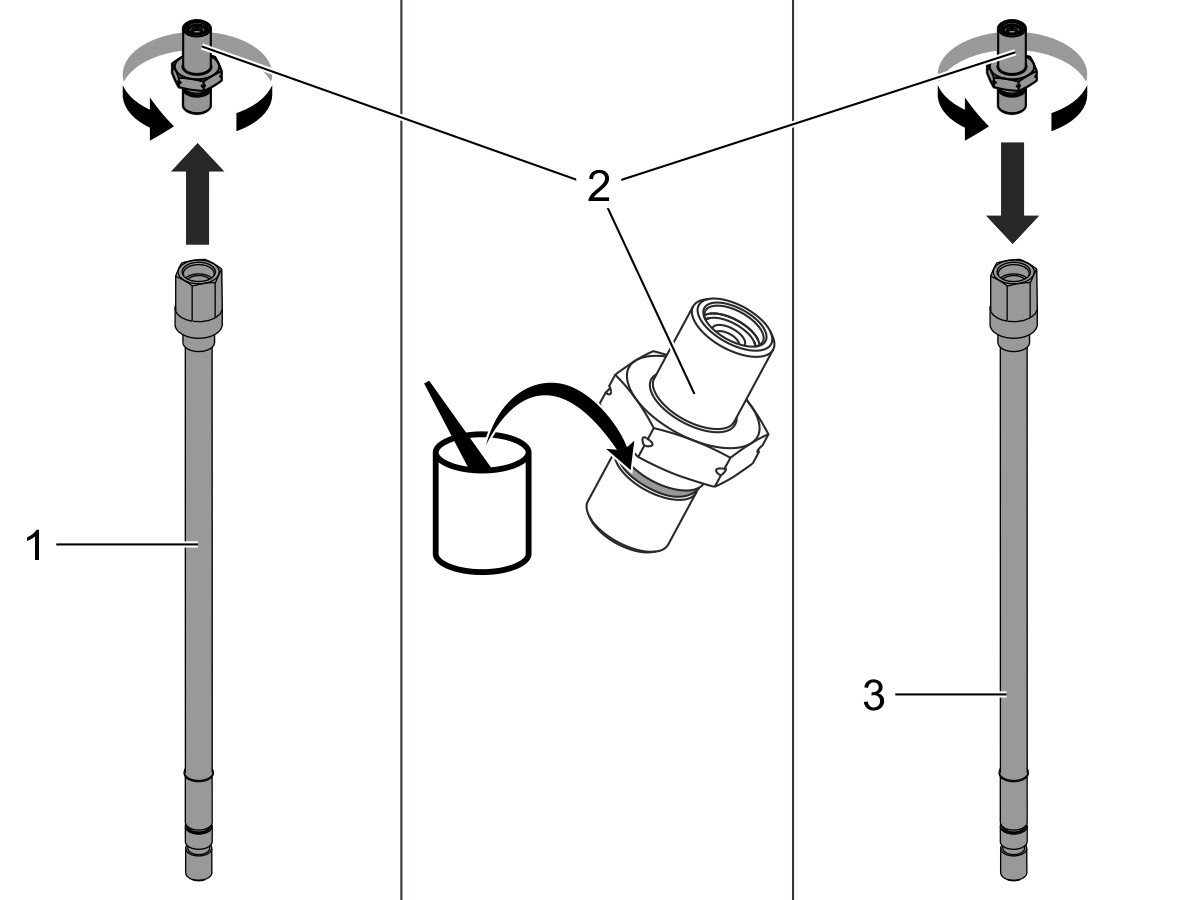 2

1

3