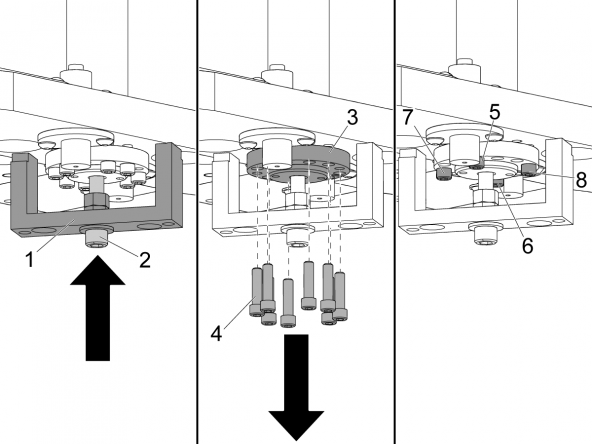 1
2
3
4
7
5
8
6