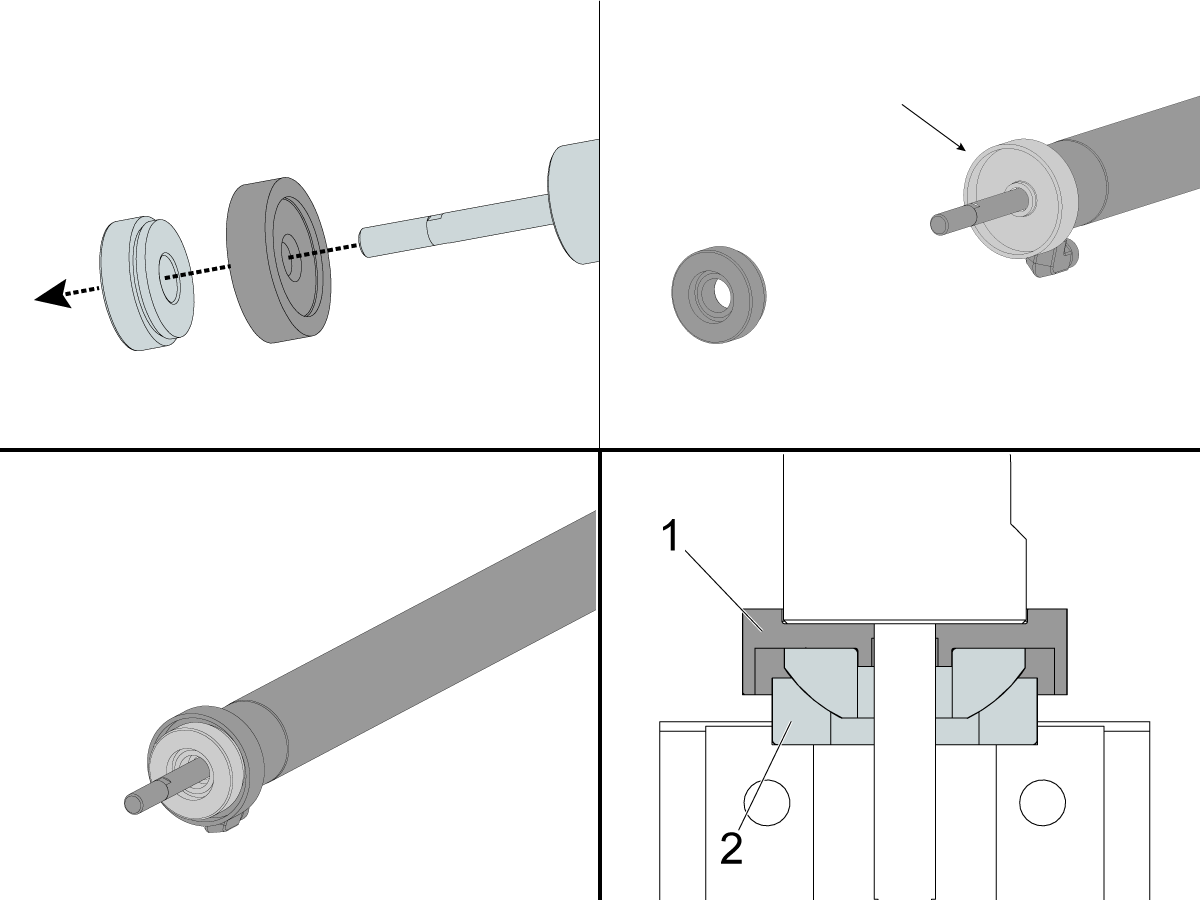 1

2