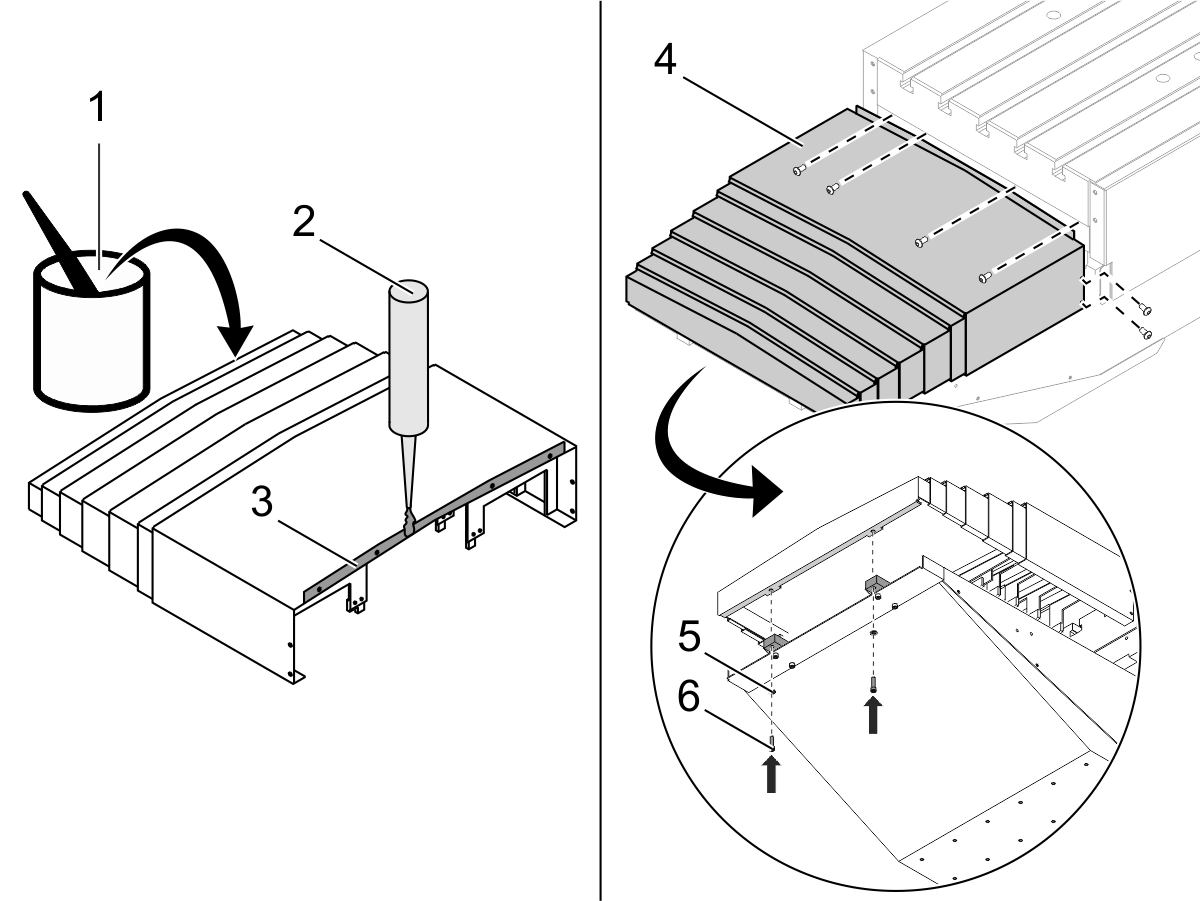 1
2
3
4
5
6