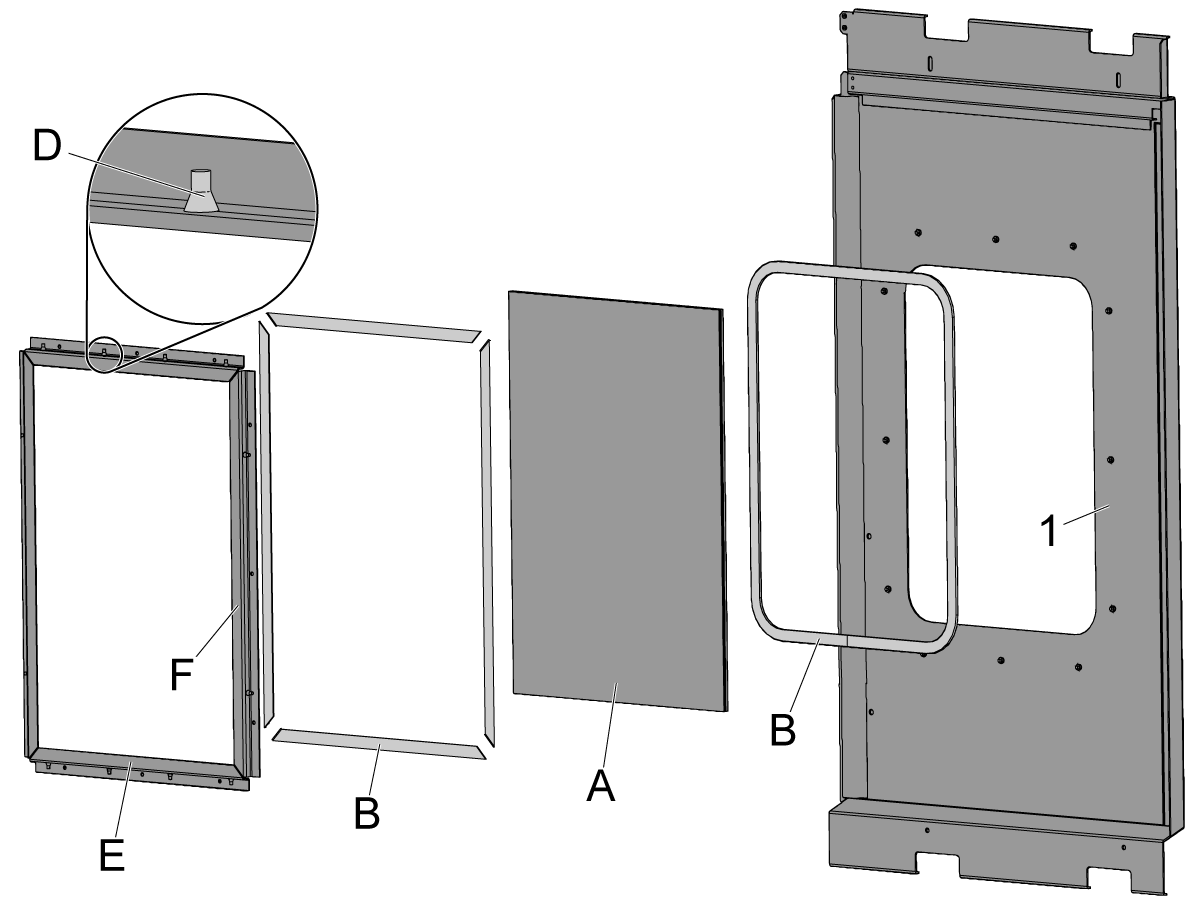 D
F
E
B
A
B
1