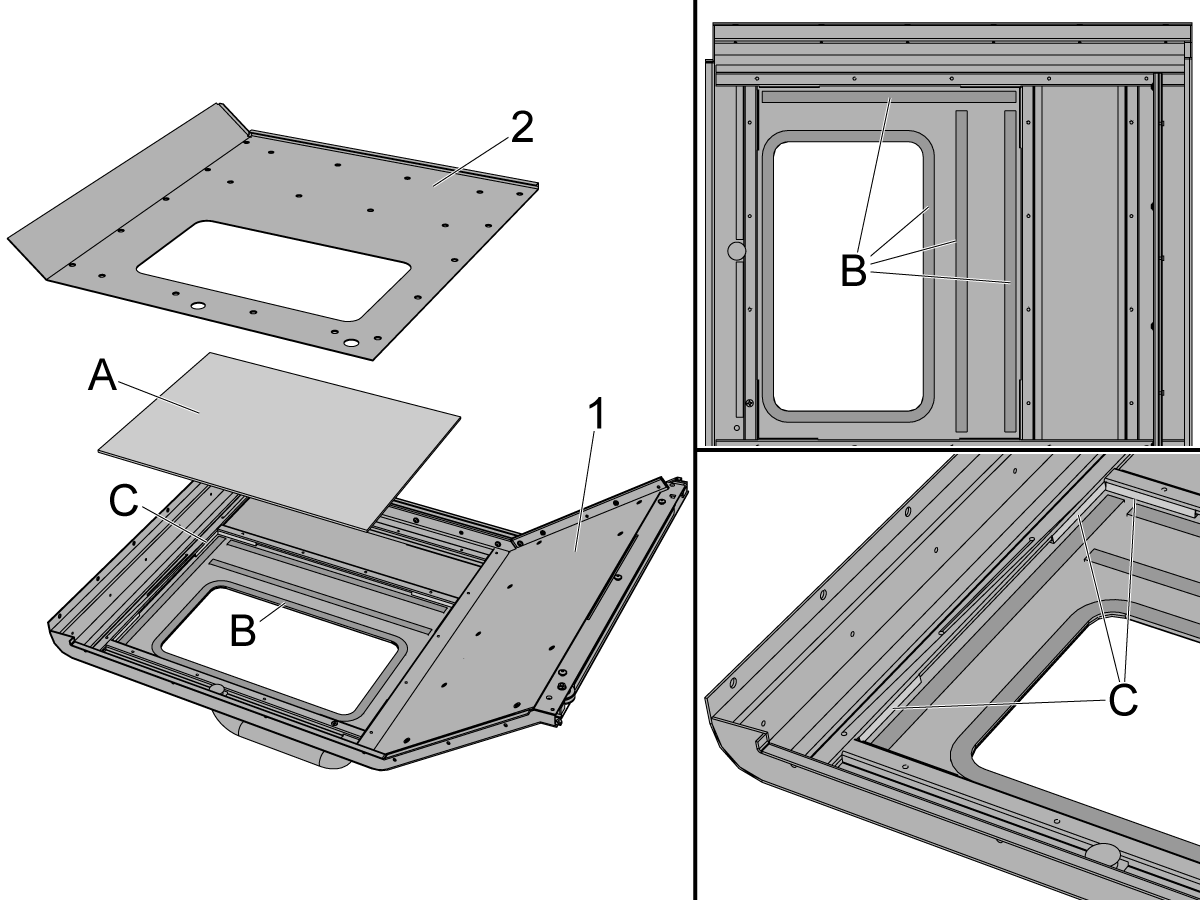 2
A
1
C
B
B
C