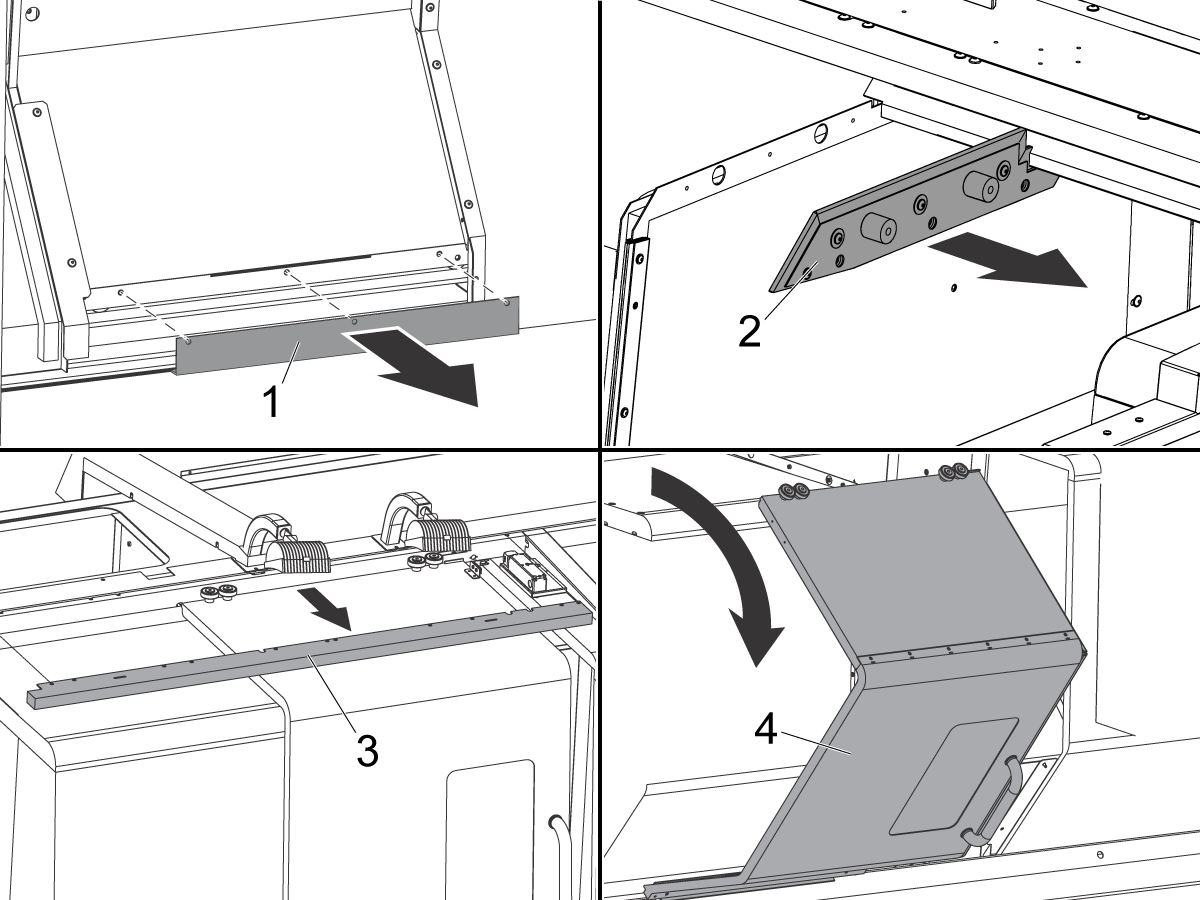 1

2

3

4